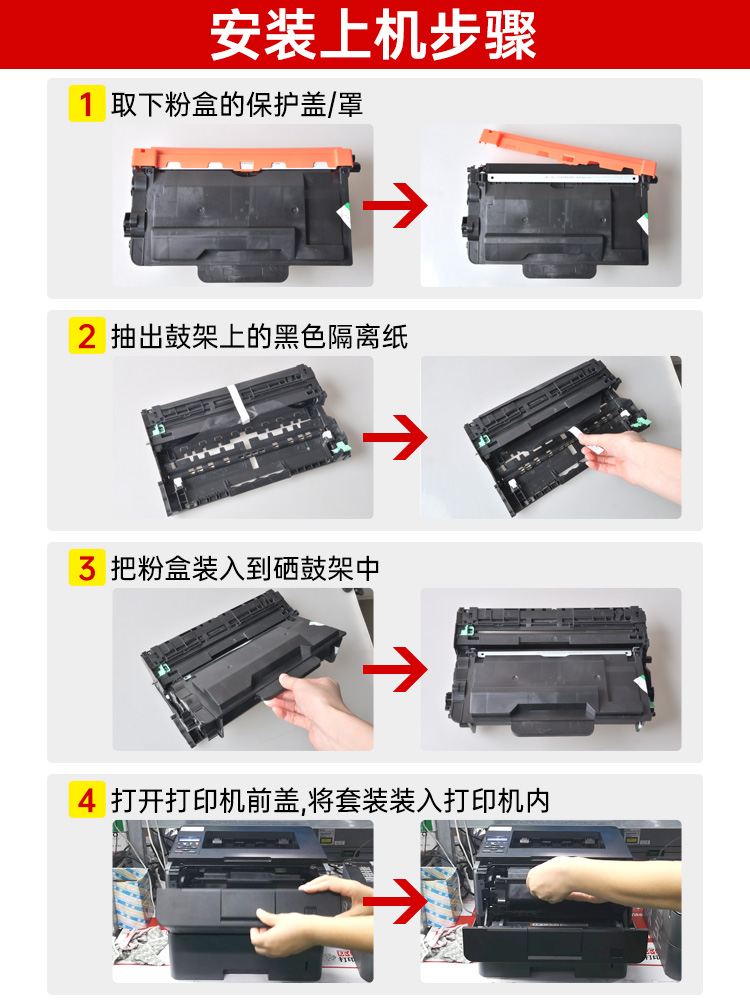 安装上机步骤

1 取下粉盒的保护盖/罩

2 抽出鼓架上的黑色隔离纸

3 把粉盒装入到硒鼓架中

4 打开打印机前盖,将套装装入打印机内