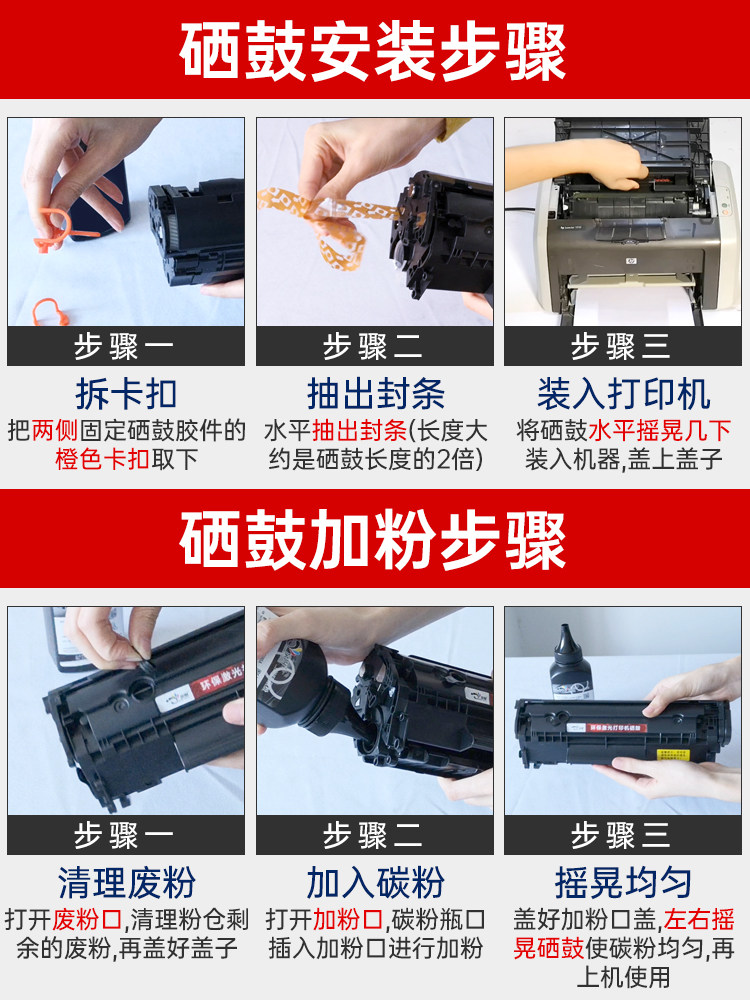 硒鼓安装步骤

步骤一

拆卡扣

把两侧固定硒鼓胶件的橙色卡扣取下

步骤二

抽出封条

水平抽出封条(长度大约是硒鼓长度的2倍)

步骤三

装入打印机

将硒鼓水平摇晃几下装入机器,盖上盖子

硒鼓加粉步骤

步骤一

清理废粉

打开废粉口,清理粉仓剩余的废粉,再盖好盖子

步骤二

加入碳粉

打开加粉口,碳粉瓶口插入加粉口进行加粉

步骤三

摇晃均匀

盖好加粉口盖,左右摇晃硒鼓使碳粉均匀,再上机使用