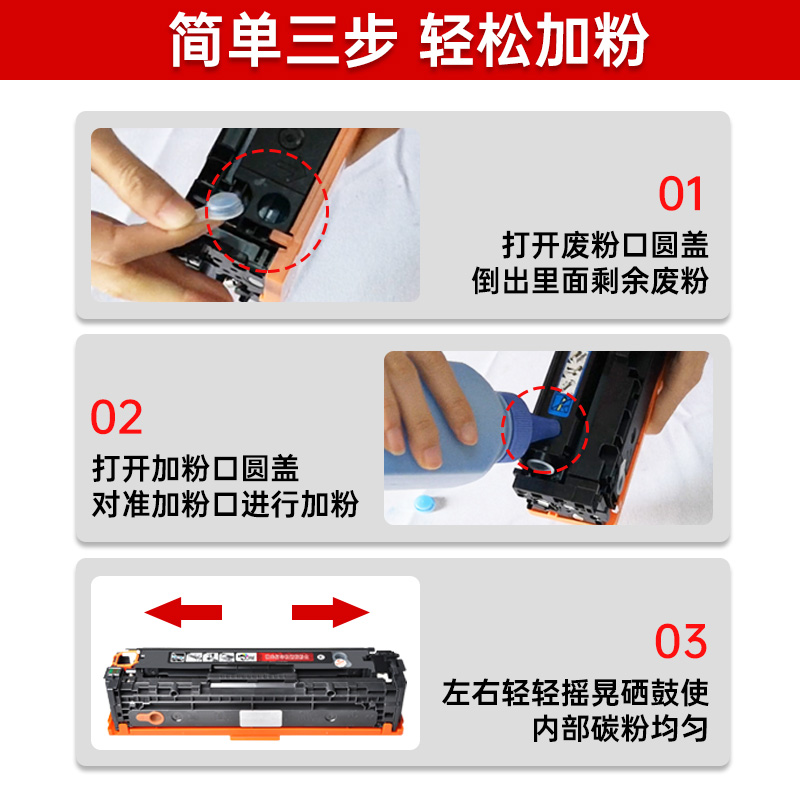 简单三步 轻松加粉

01
打开废粉口圆盖
倒出里面剩余废粉

02
打开加粉口圆盖
对准加粉口进行加粉

03
左右轻轻摇晃硒鼓使
内部碳粉均匀