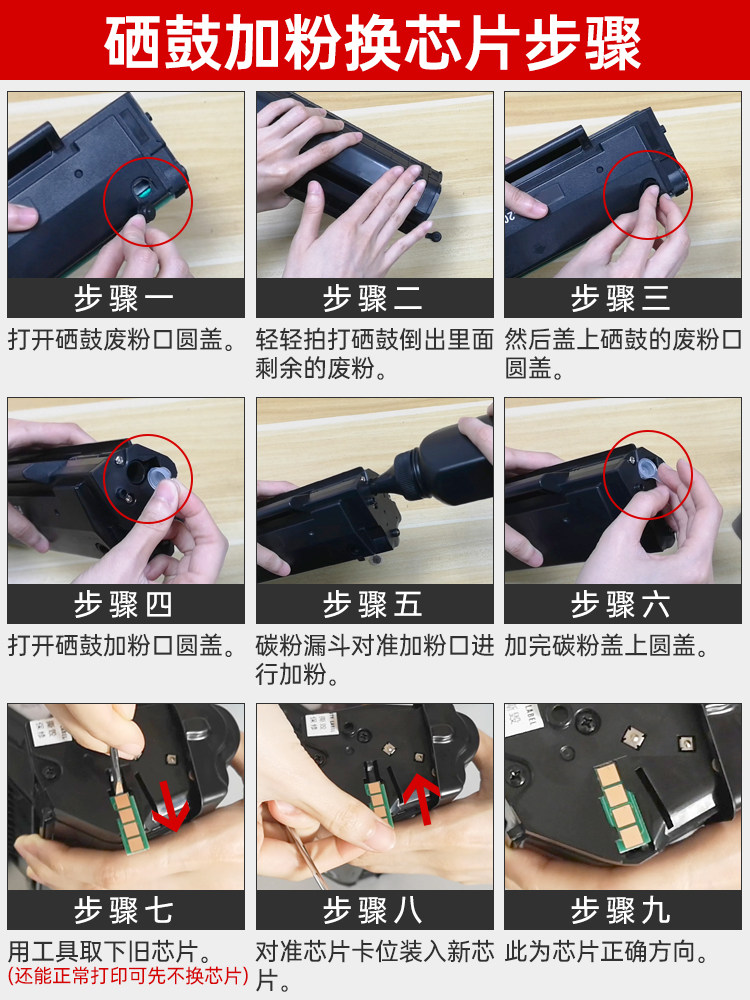 硒鼓加粉换芯片步骤

步骤一
打开硒鼓废粉口圆盖。

步骤二
轻轻拍打硒鼓倒出里面剩余的废粉。

步骤三
然后盖上硒鼓的废粉口圆盖。

步骤四
打开硒鼓加粉口圆盖。

步骤五
碳粉漏斗对准加粉口进行加粉。

步骤六
加完碳粉盖上圆盖。

步骤七
用工具取下旧芯片。
(还能正常打印可先不换芯片)

步骤八
对准芯片卡位装入新芯片。

步骤九
此为芯片正确方向。