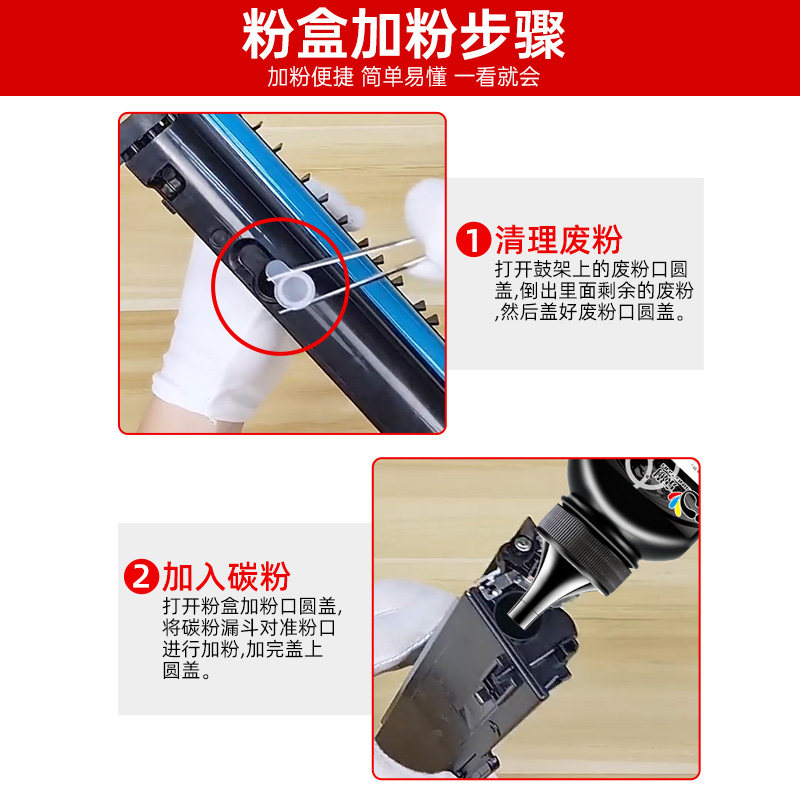 粉盒加粉步骤
加粉便捷 简单易懂 一看就会

1 清理废粉
打开鼓架上的废粉口圆盖,倒出里面剩余的废粉,然后盖好废粉口圆盖。

2 加入碳粉
打开粉盒加粉口圆盖,将碳粉漏斗对准粉口进行加粉,加完盖上圆盖。