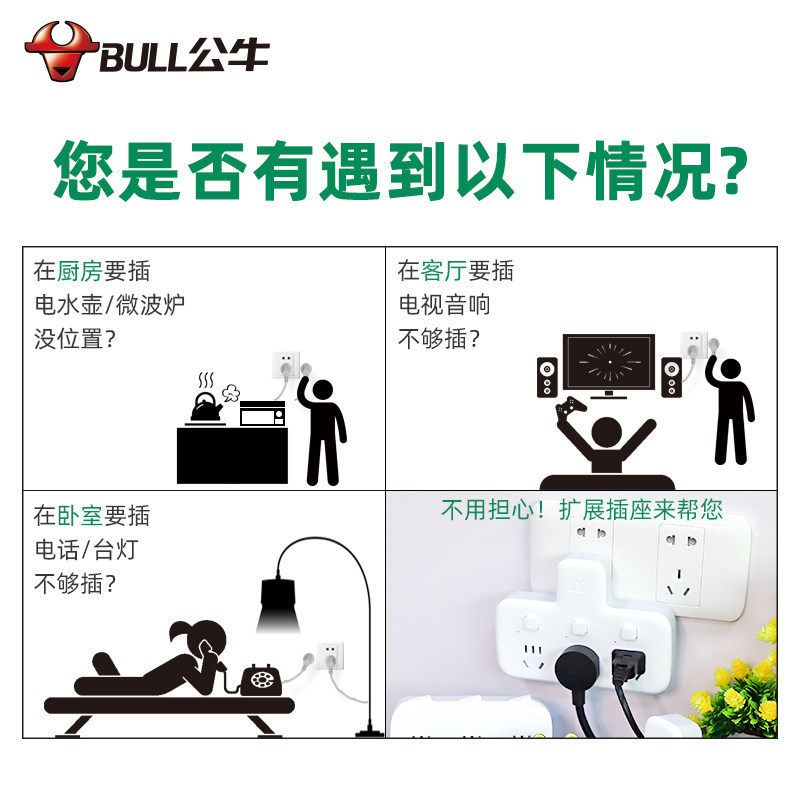 BULL公牛

您是否有遇到以下情况?

在厨房要插
电水壶/微波炉
没位置?

在客厅要插
电视音响
不够插?

在卧室要插
电话/台灯
不够插?

不用担心！扩展插座来帮您