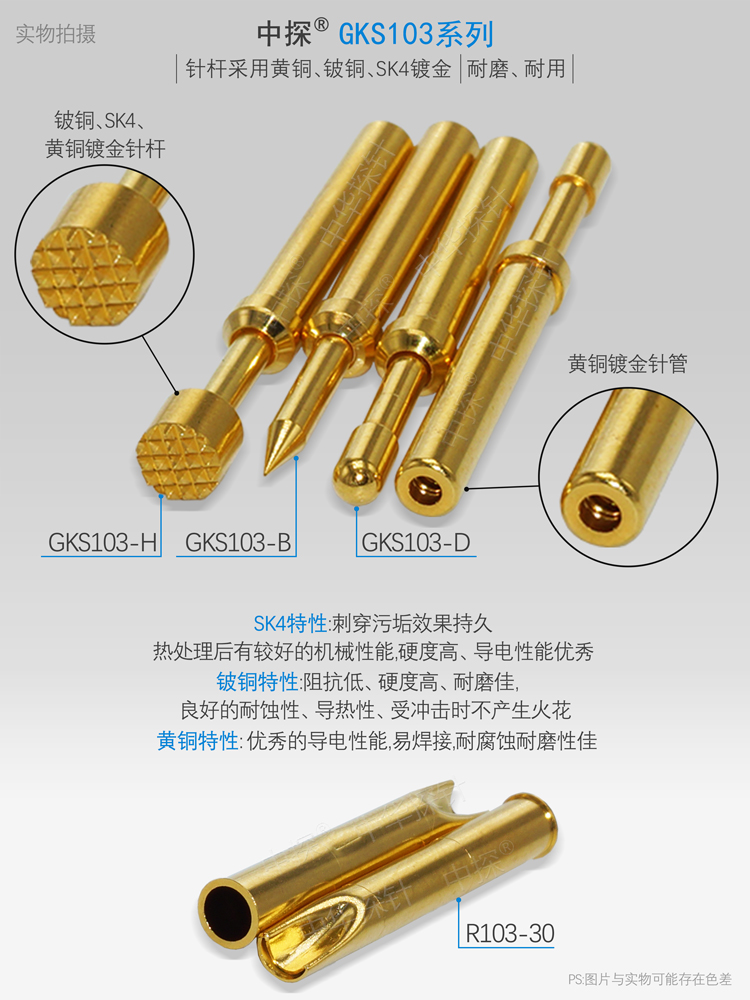 实物拍摄

中探® GKS103系列

针杆采用黄铜、铍铜、SK4镀金 | 耐磨、耐用

铍铜、SK4、黄铜镀金针杆

黄铜镀金针管

GKS103-H GKS103-B GKS103-D

SK4特性:刺穿污垢效果持久
热处理后有较好的机械性能,硬度高、导电性能优秀
铍铜特性:阻抗低、硬度高、耐磨佳,
良好的耐蚀性、导热性、受冲击时不产生火花
黄铜特性: 优秀的导电性能,易焊接,耐腐蚀耐磨性佳

R103-30

PS:图片与实物可能存在色差