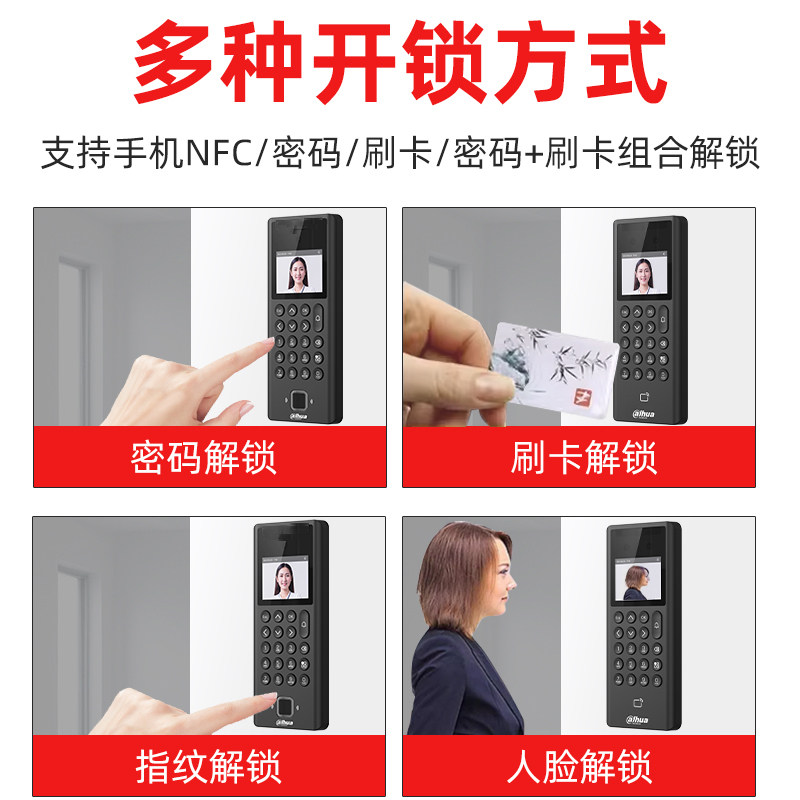 多种开锁方式

支持手机NFC/密码/刷卡/密码+刷卡组合解锁

alhua

密码解锁

alhua

刷卡解锁

alhua

指纹解锁

alhua

人脸解锁