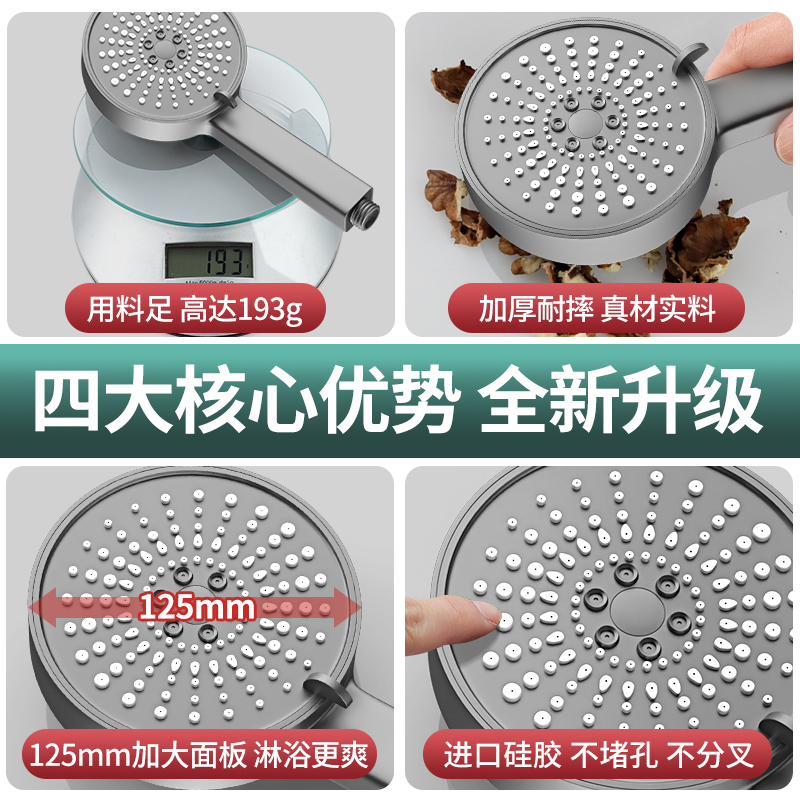 193

用料足 高达193g

加厚耐摔 真材实料

四大核心优势 全新升级

125mm

125mm加大面板 淋浴更爽

进口硅胶 不堵孔 不分叉