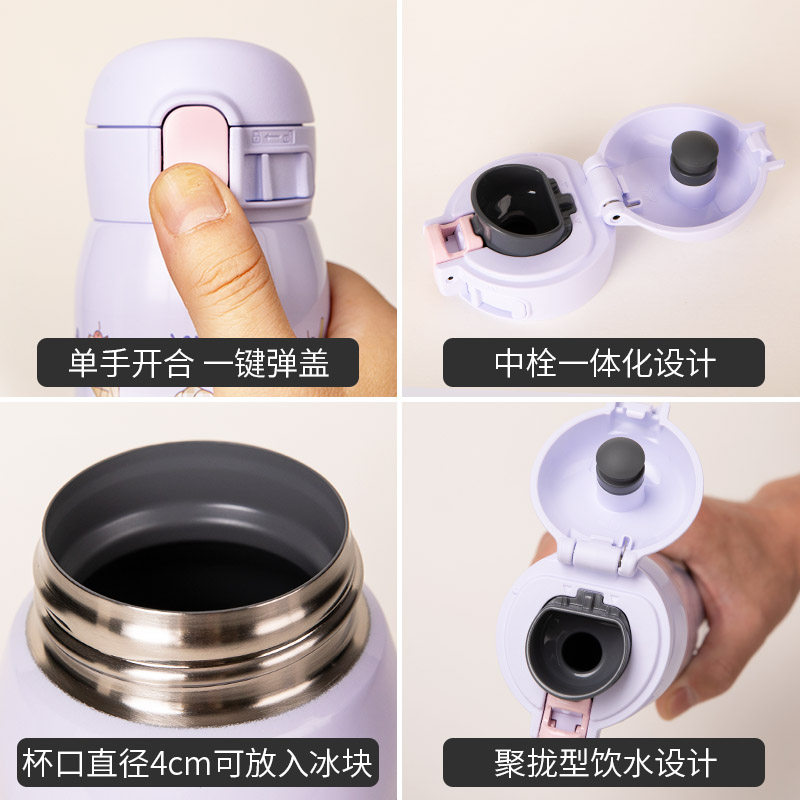 单手开合 一键弹盖

中栓一体化设计

杯口直径4cm可放入冰块

聚拢型饮水设计