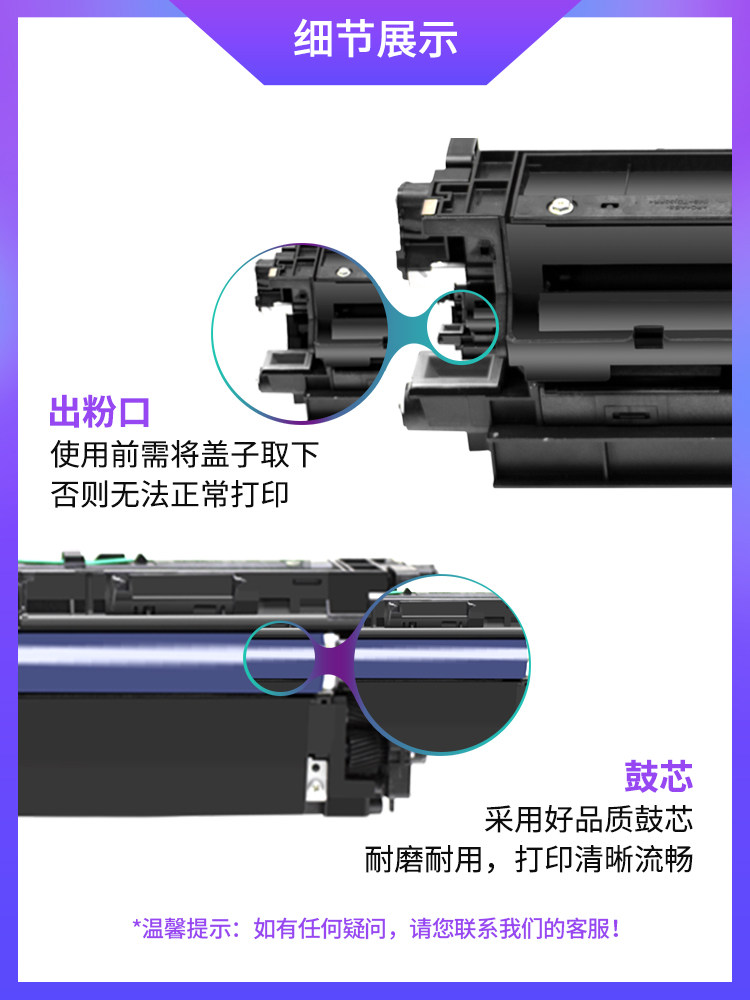 细节展示

出粉口
使用前需将盖子取下
否则无法正常打印

鼓芯
采用好品质鼓芯
耐磨耐用，打印清晰流畅

*温馨提示：如有任何疑问，请您联系我们的客服！