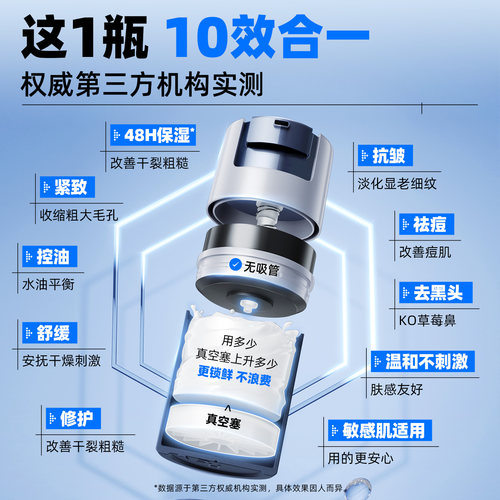 这1瓶 10效合一
权威第三方机构实测

48H保湿*
改善干裂粗糙

紧致
收缩粗大毛孔

控油
水油平衡

舒缓
安抚干燥刺激

修护
改善干裂粗糙

抗皱
淡化显老细纹

祛痘
改善痘肌

去黑头
KO草莓鼻

温和不刺激
肤感友好

敏感肌适用
用的更安心

无吸管

用多少
真空塞上升多少
更锁鲜 不浪费

真空塞

*数据源于第三方权威机构实测，具体效果因人而异