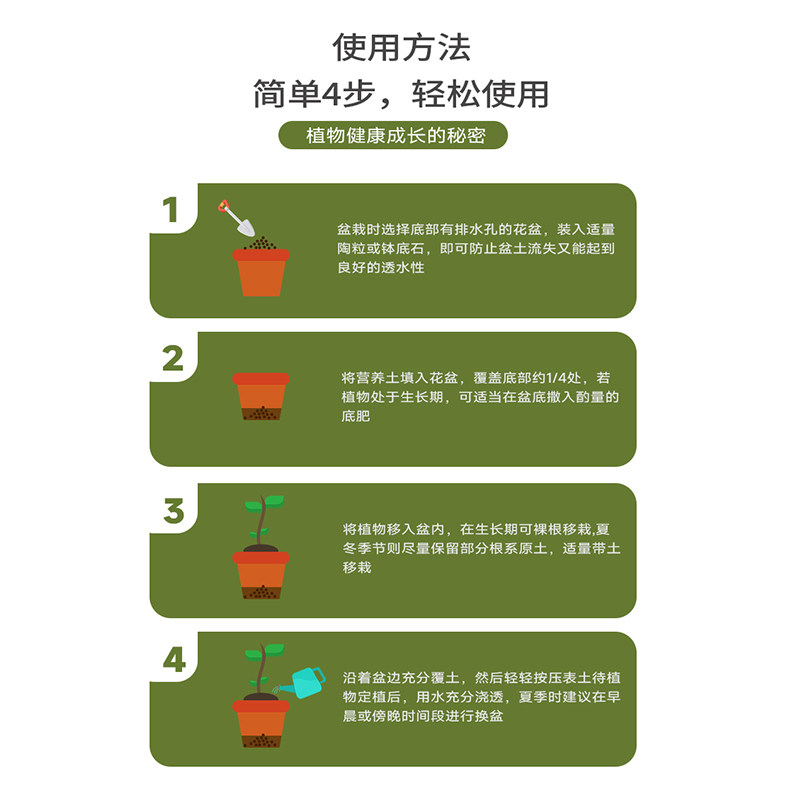 使用方法
简单4步，轻松使用

植物健康成长的秘密

1
盆栽时选择底部有排水孔的花盆，装入适量陶粒或钵底石，即可防止盆土流失又能起到良好的透水性

2
将营养土填入花盆，覆盖底部约1/4处，若植物处于生长期，可适当在盆底撒入酌量的底肥

3
将植物移入盆内，在生长期可裸根移栽,夏冬季节则尽量保留部分根系原土，适量带土移栽

4
沿着盆边充分覆土，然后轻轻按压表土待植物定植后，用水充分浇透，夏季时建议在早晨或傍晚时间段进行换盆