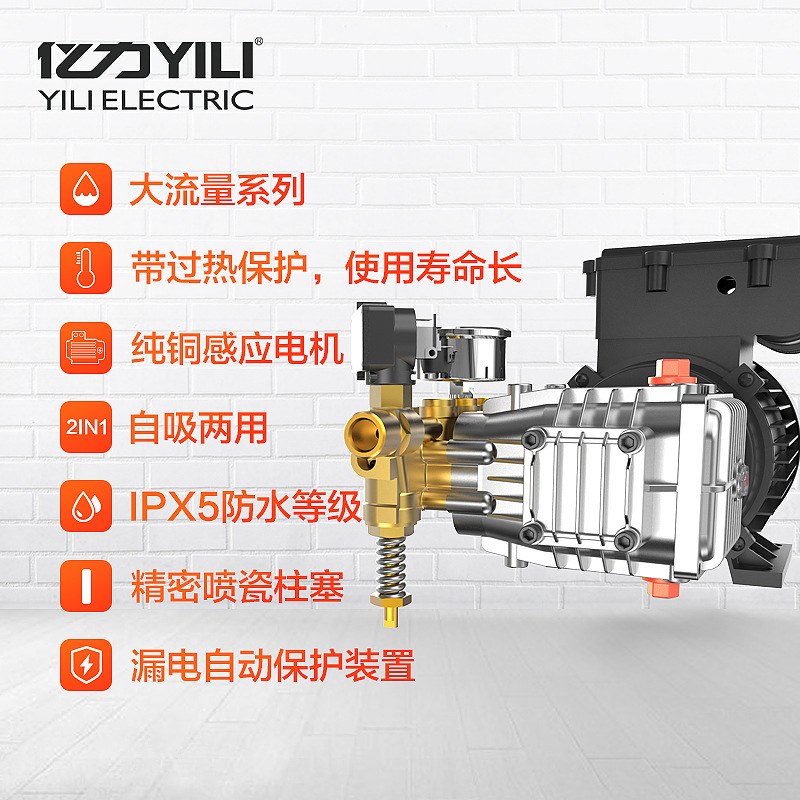 亿力YILI®
YILI ELECTRIC

大流量系列

带过热保护，使用寿命长

纯铜感应电机

2IN1 自吸两用

IPX5防水等级

精密喷瓷柱塞

漏电自动保护装置