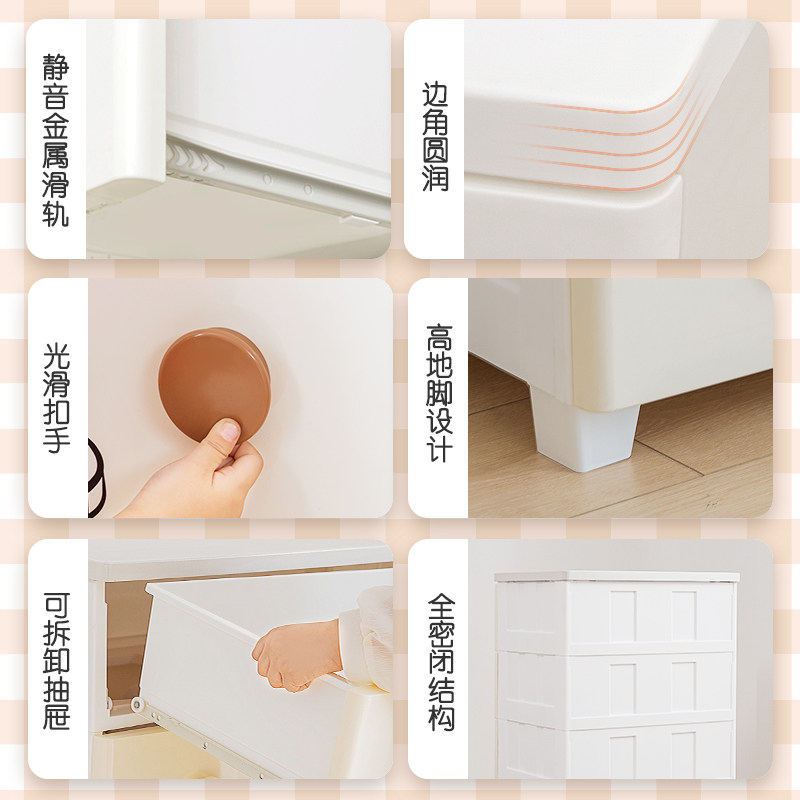 静音金属滑轨

边角圆润

光滑扣手

高地脚设计

可拆卸抽屉

全密闭结构