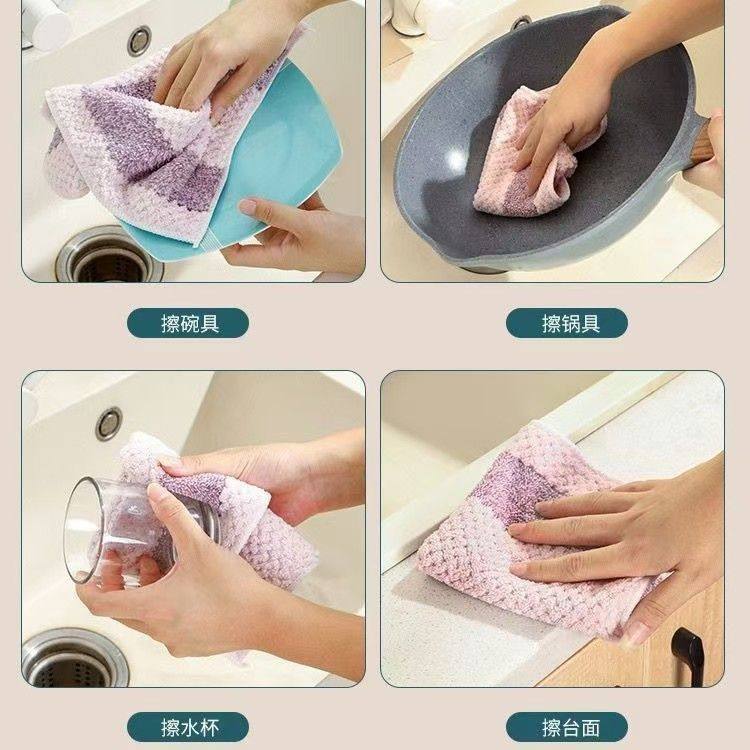 擦碗具

擦锅具

擦水杯

擦台面