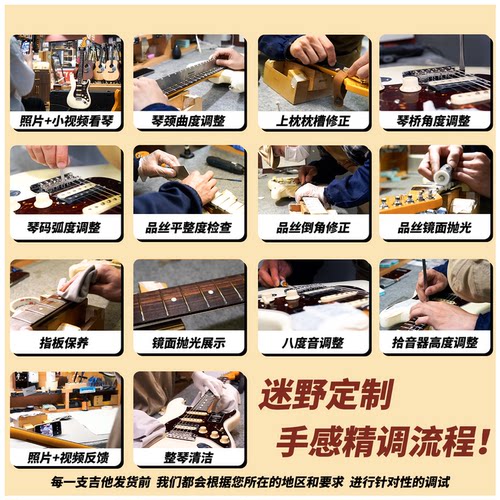 照片+小视频看琴

琴颈曲度调整

上枕枕槽修正

琴桥角度调整

琴码弧度调整

品丝平整度检查

品丝倒角修正

品丝镜面抛光

指板保养

镜面抛光展示

八度音调整

拾音器高度调整

照片+视频反馈

整琴清洁

迷野定制

手感精调流程！

每一支吉他发货前 我们都会根据您所在的地区和要求 进行针对性的调试