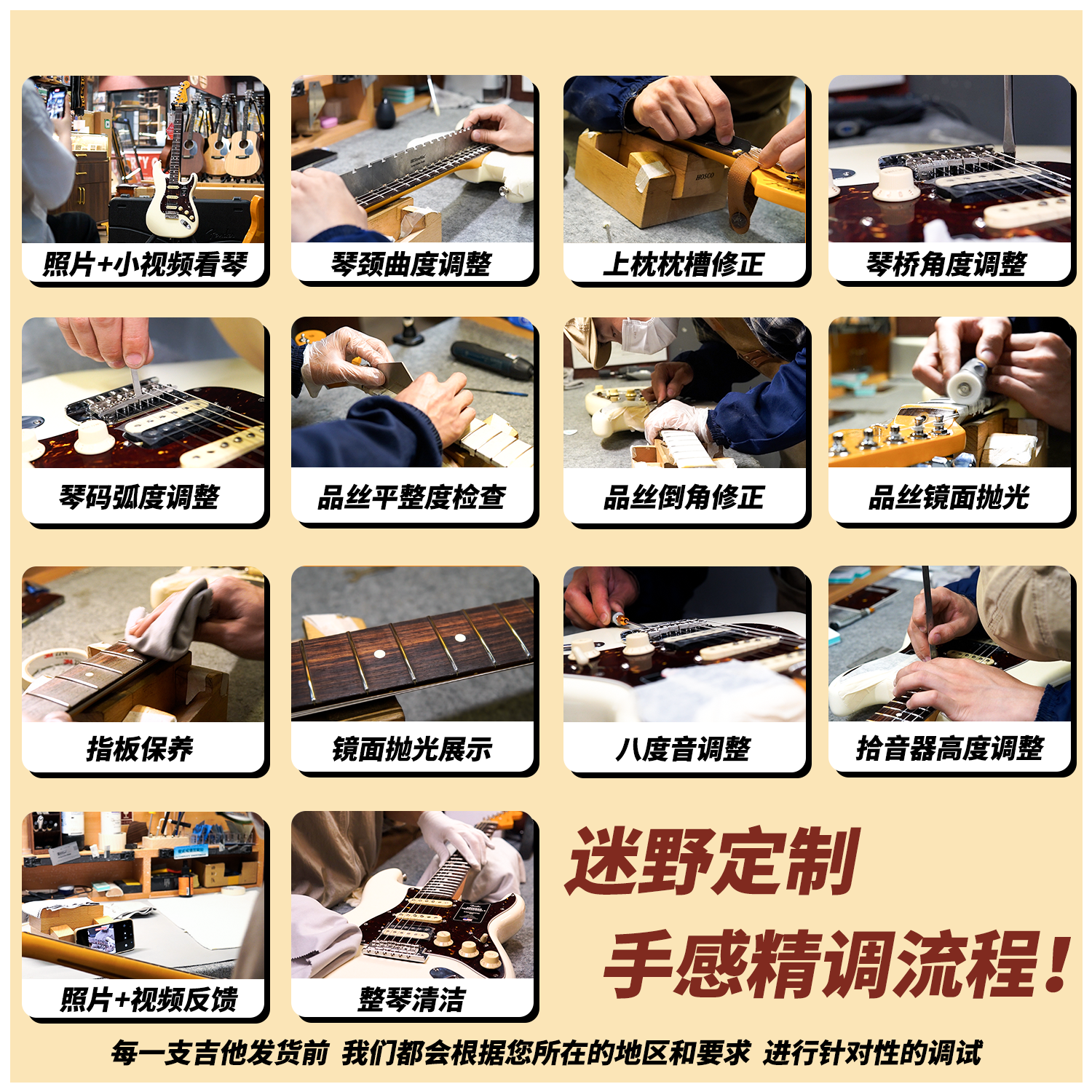 照片+小视频看琴

琴颈曲度调整

上枕枕槽修正

琴桥角度调整

琴码弧度调整

品丝平整度检查

品丝倒角修正

品丝镜面抛光

指板保养

镜面抛光展示

八度音调整

拾音器高度调整

照片+视频反馈

整琴清洁

迷野定制

手感精调流程！

每一支吉他发货前 我们都会根据您所在的地区和要求 进行针对性的调试