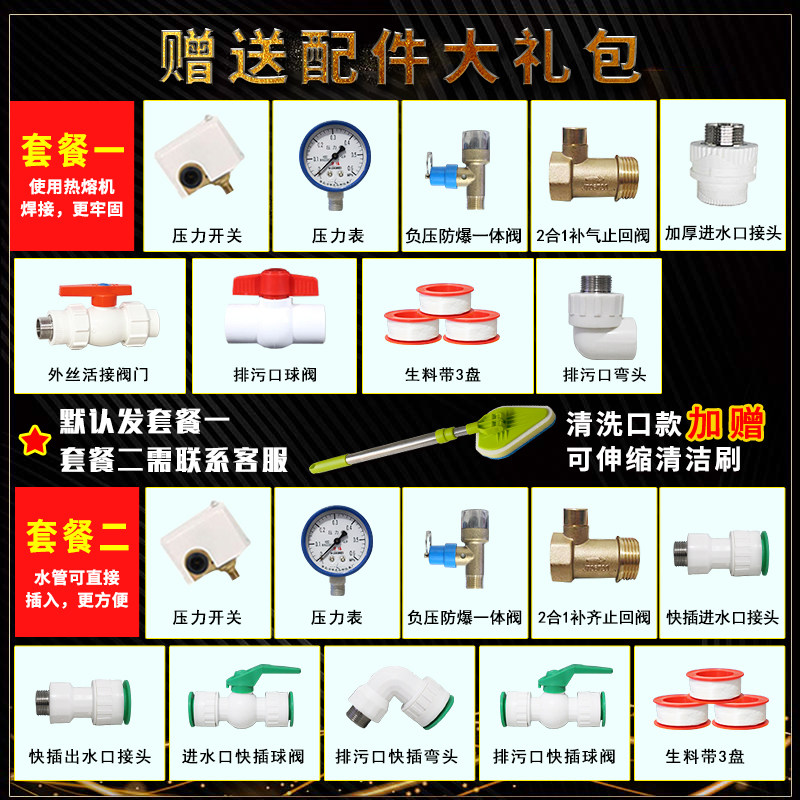 赠送配件大礼包

套餐一
使用热熔机焊接，更牢固

压力开关
压力表
负压防爆一体阀
2合1补气止回阀
加厚进水口接头
外丝活接阀门
排污口球阀
生料带3盘
排污口弯头

默认发套餐一
套餐二需联系客服

清洗口款加赠
可伸缩清洁刷

套餐二
水管可直接插入，更方便

压力开关
压力表
负压防爆一体阀
2合1补齐止回阀
快插进水口接头
快插出水口接头
进水口快插球阀
排污口快插弯头
排污口快插球阀
生料带3盘