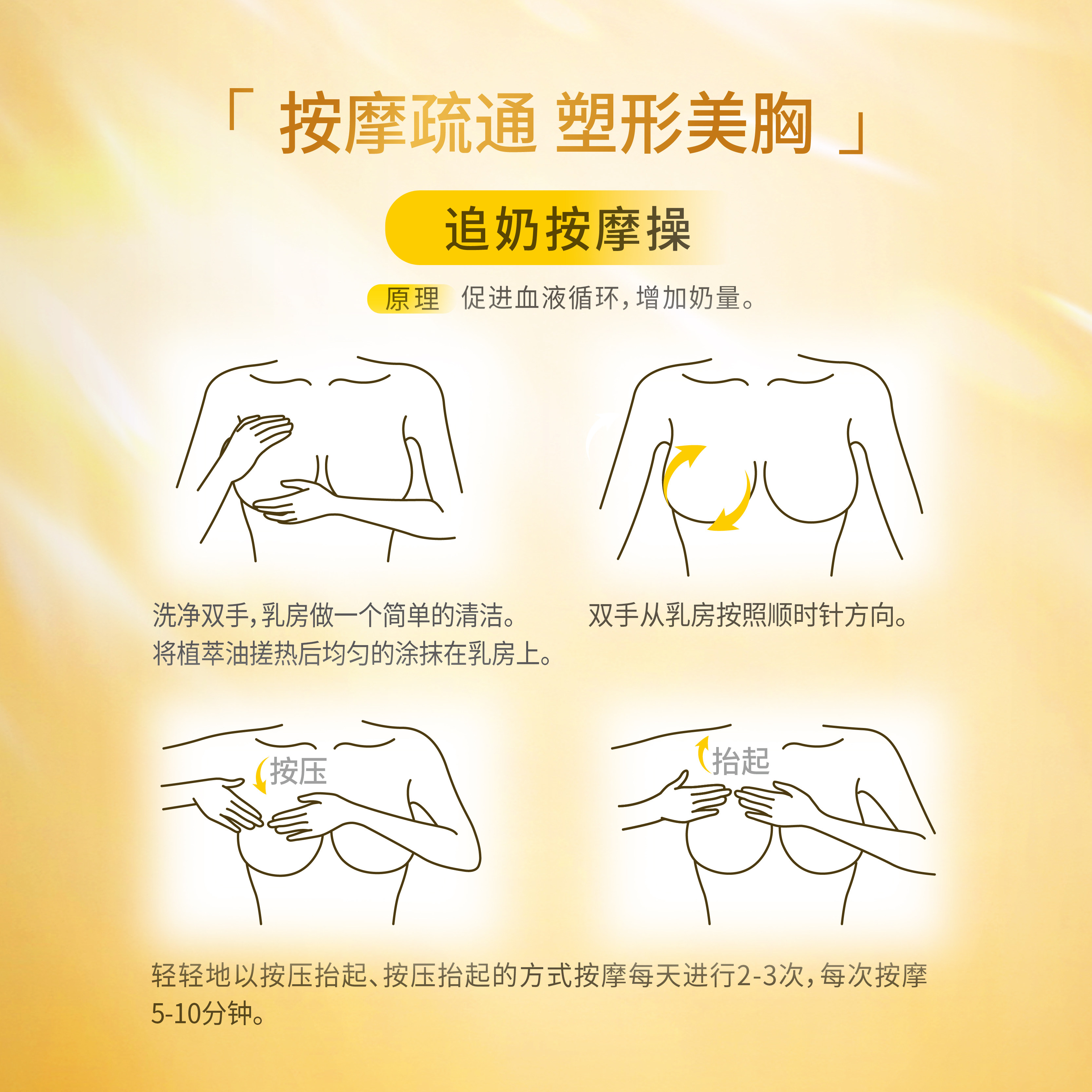 「 按摩疏通 塑形美胸 」

追奶按摩操

原理 促进血液循环，增加奶量。

洗净双手，乳房做一个简单的清洁。
将植萃油搓热后均匀的涂抹在乳房上。

双手从乳房按照顺时针方向。

按压

抬起

轻轻地以按压抬起、按压抬起的方式按摩每天进行2-3次，每次按摩5-10分钟。