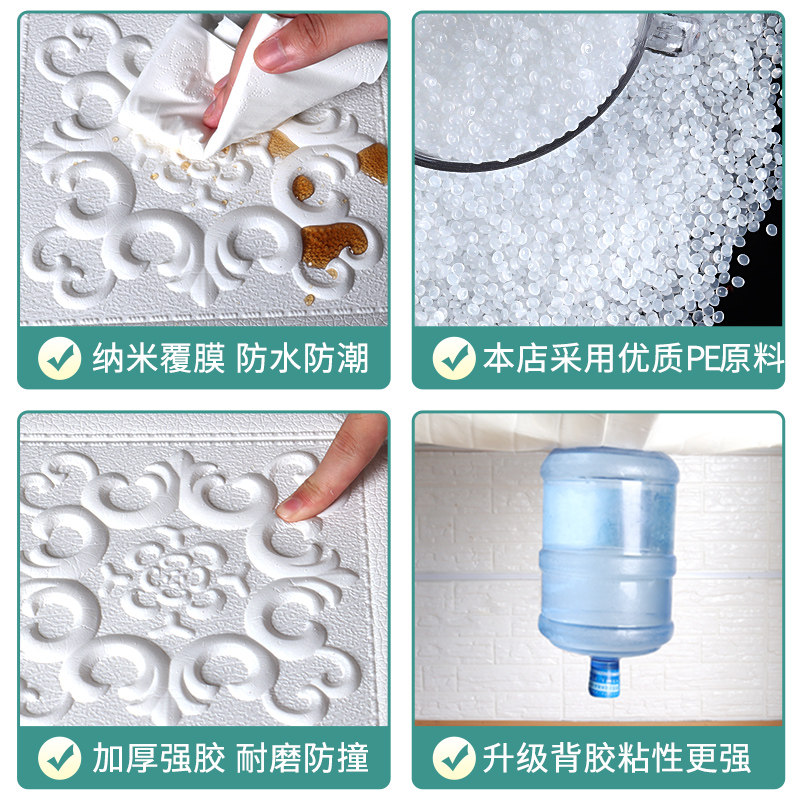 纳米覆膜 防水防潮

本店采用优质PE原料

加厚强胶 耐磨防撞

升级背胶粘性更强