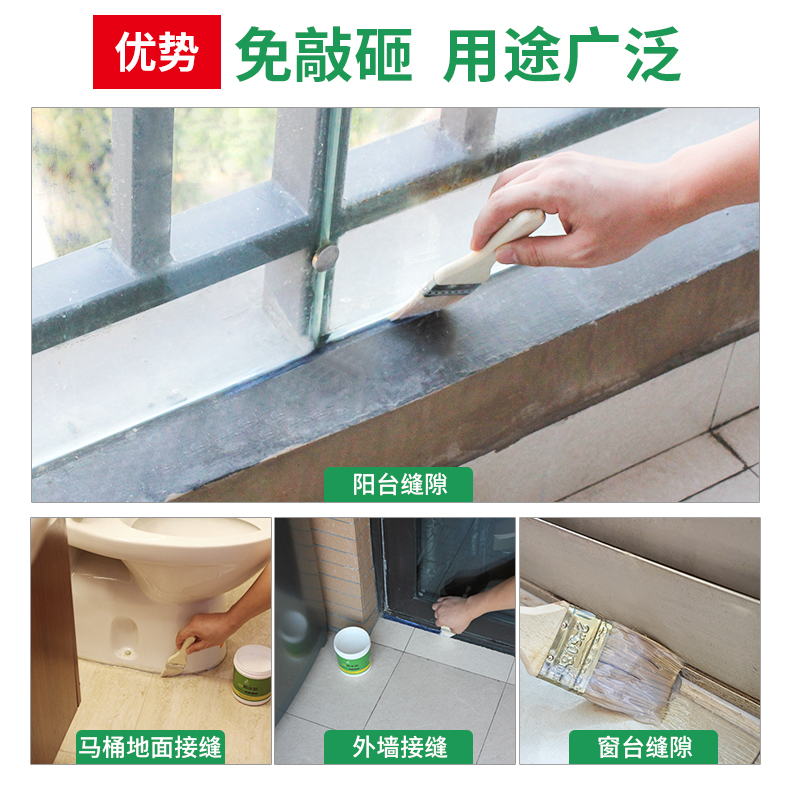 优势 免敲砸 用途广泛

阳台缝隙

马桶地面接缝

外墙接缝

窗台缝隙