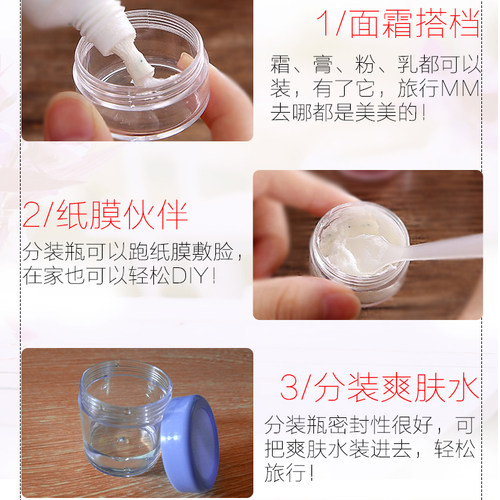 1/面霜搭档

霜、膏、粉、乳都可以装，有了它，旅行MM去哪都是美美的！

2/纸膜伙伴

分装瓶可以跑纸膜敷脸，在家也可以轻松DIY！

3/分装爽肤水

分装瓶密封性很好，可把爽肤水装进去，轻松旅行！