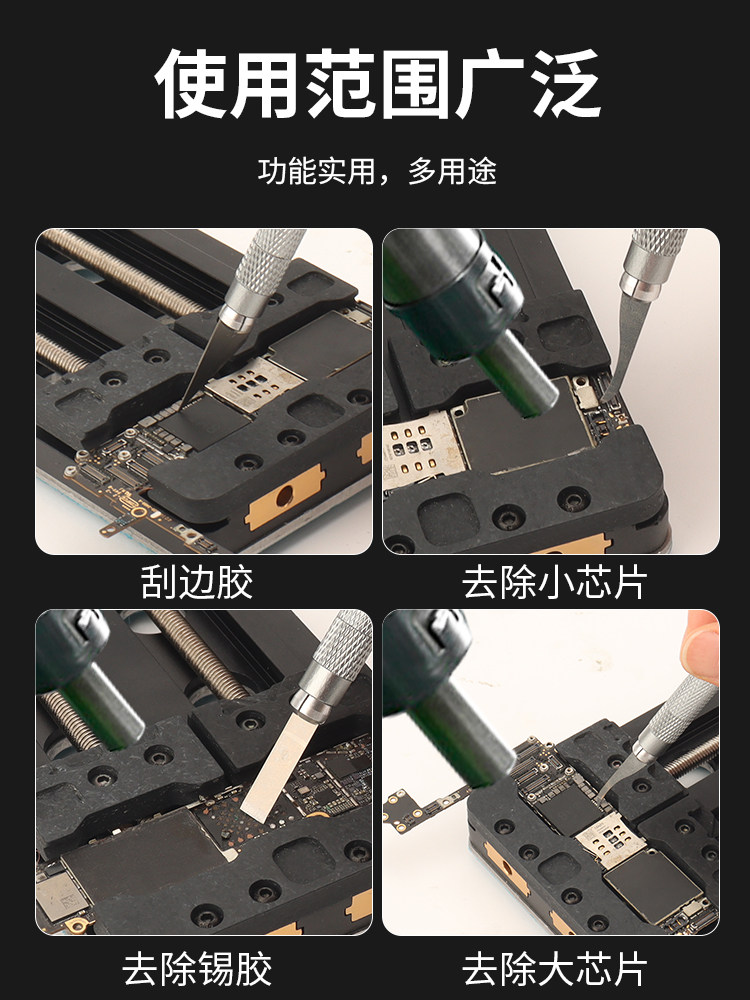 使用范围广泛

功能实用，多用途

刮边胶

去除小芯片

去除锡胶

去除大芯片