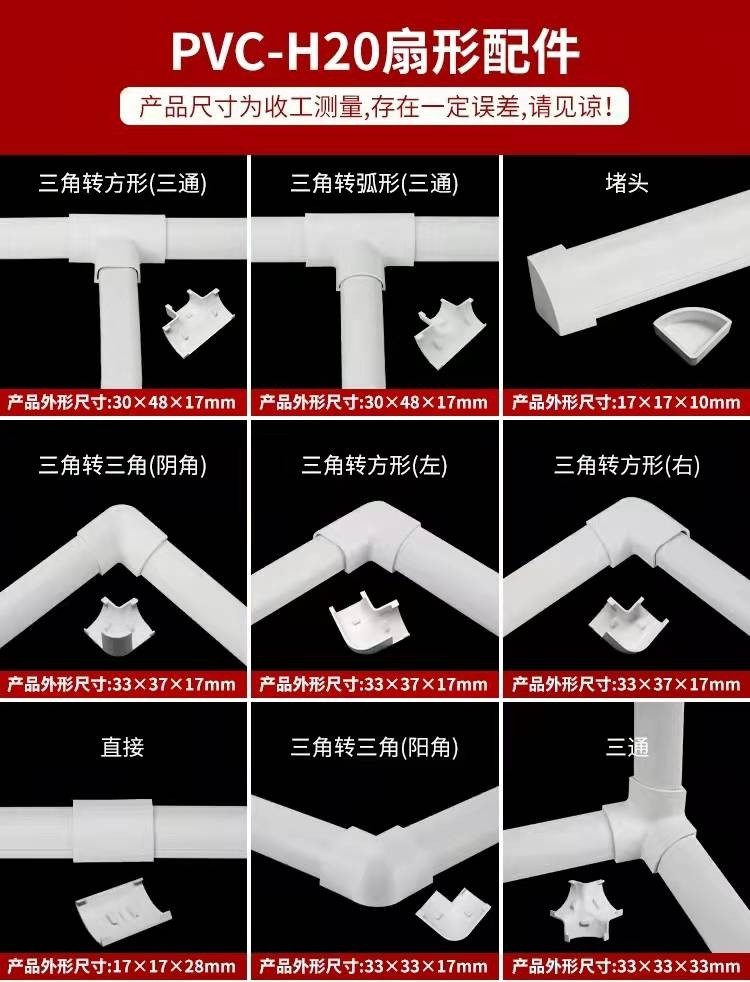 PVC-H20扇形配件

产品尺寸为收工测量,存在一定误差,请见谅!

三角转方形(三通)

产品外形尺寸:30×48×17mm

三角转弧形(三通)

产品外形尺寸:30×48×17mm

堵头

产品外形尺寸:17×17×10mm

三角转三角(阴角)

产品外形尺寸:33×37×17mm

三角转方形(左)

产品外形尺寸:33×37×17mm

三角转方形(右)

产品外形尺寸:33×37×17mm

直接

产品外形尺寸:17×17×28mm

三角转三角(阳角)

产品外形尺寸:33×33×17mm

三通

产品外形尺寸:33×33×33mm