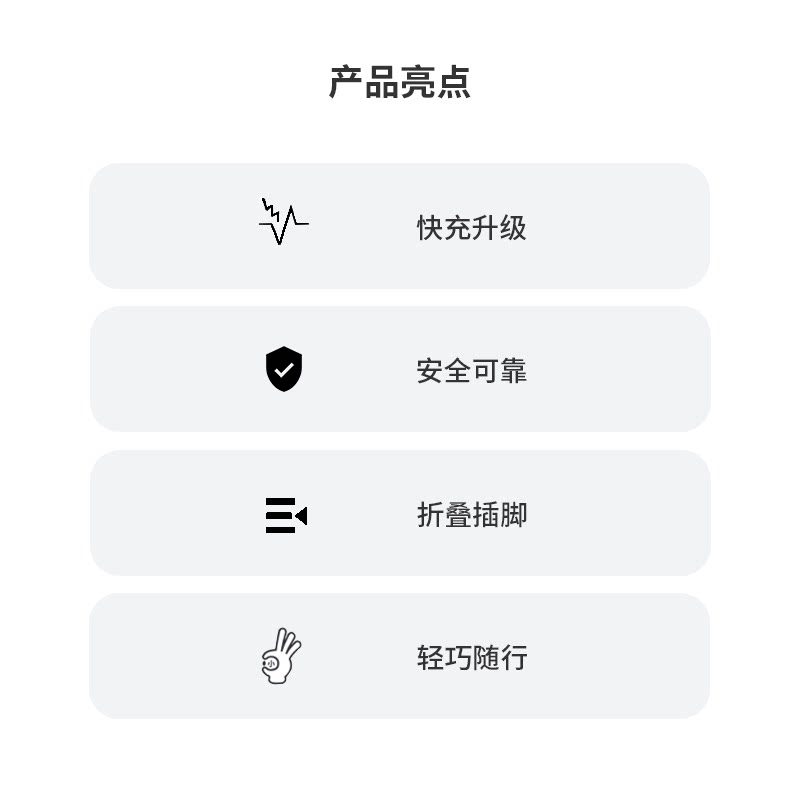 产品亮点

快充升级

安全可靠

折叠插脚

轻巧随行