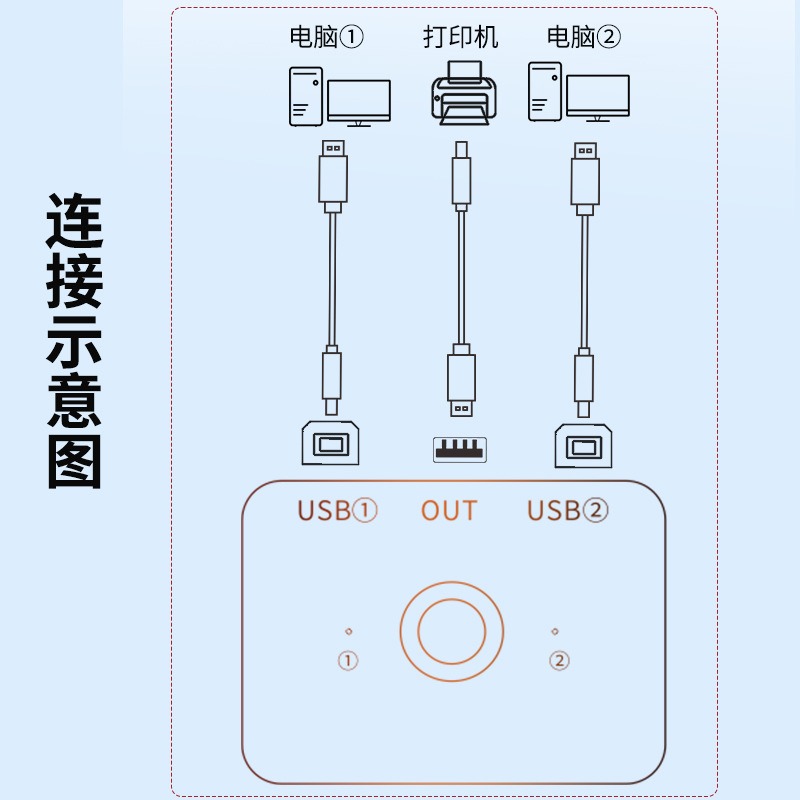 连接示意图

电脑①
打印机
电脑②

USB①
OUT
USB②

①
②