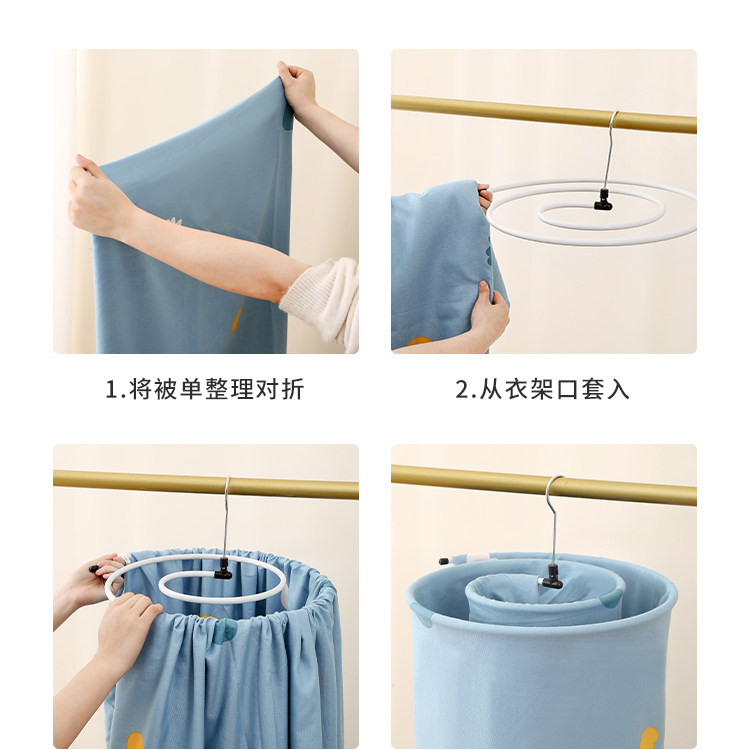 1.将被单整理对折

2.从衣架口套入