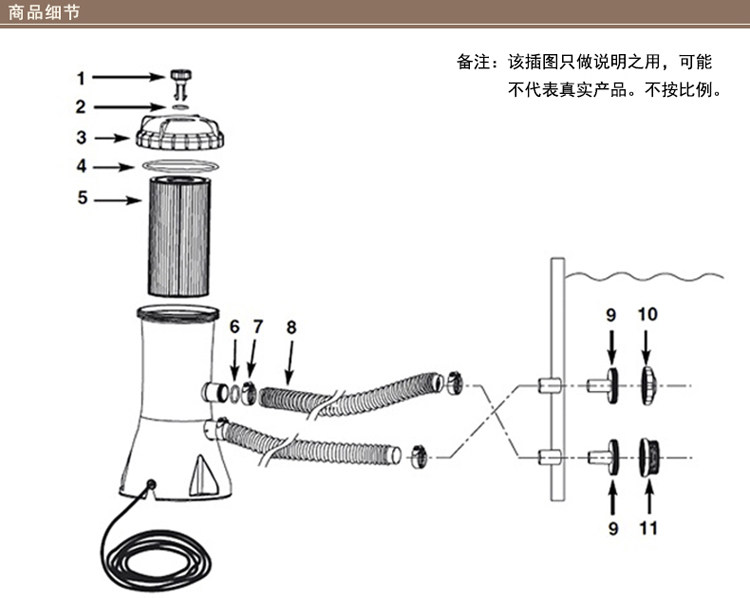 商品细节

备注：该插图只做说明之用，可能不代表真实产品。不按比例。

1
2
3
4
5
6
7
8
9
10
9
11