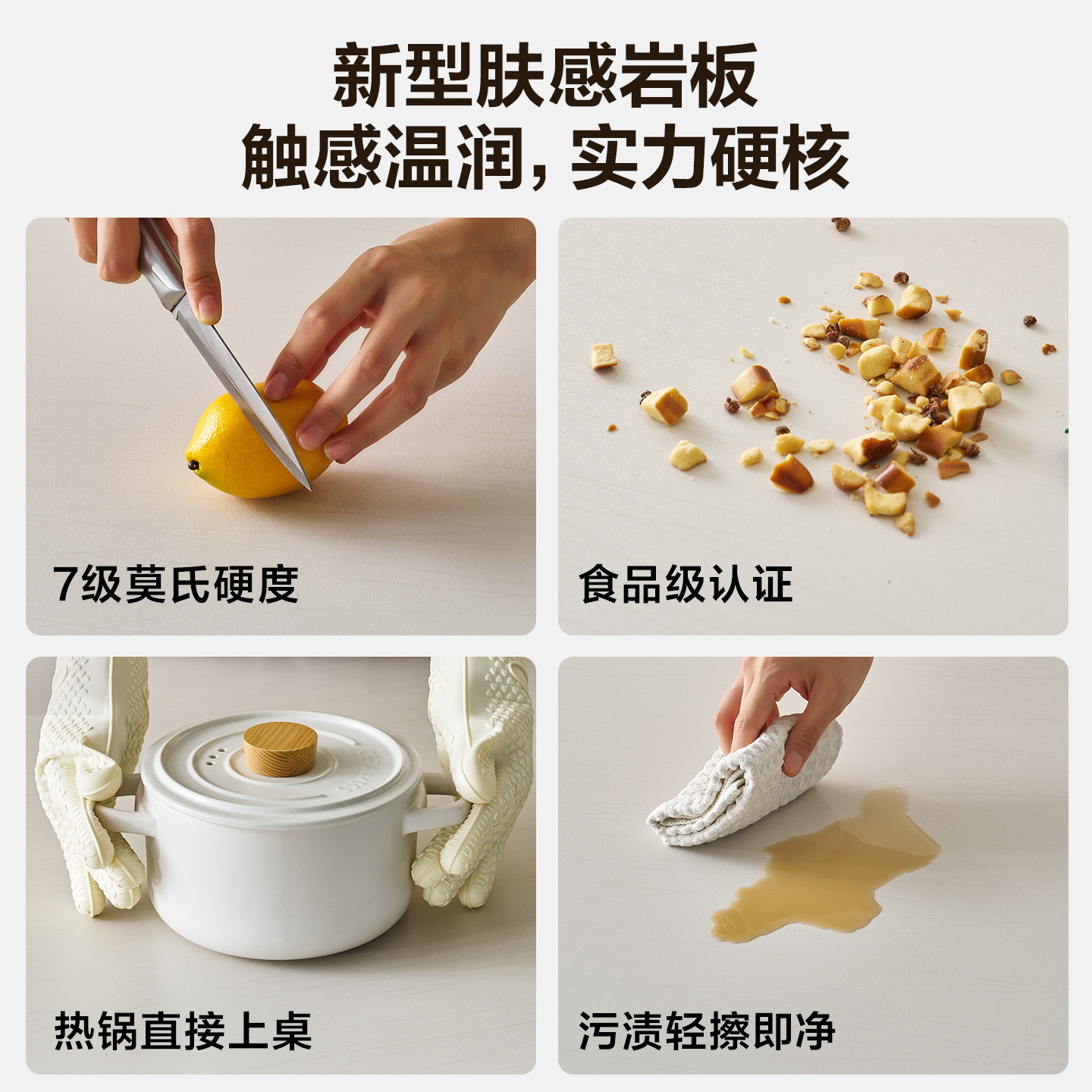 新型肤感岩板
触感温润，实力硬核

7级莫氏硬度

食品级认证

热锅直接上桌

污渍轻擦即净