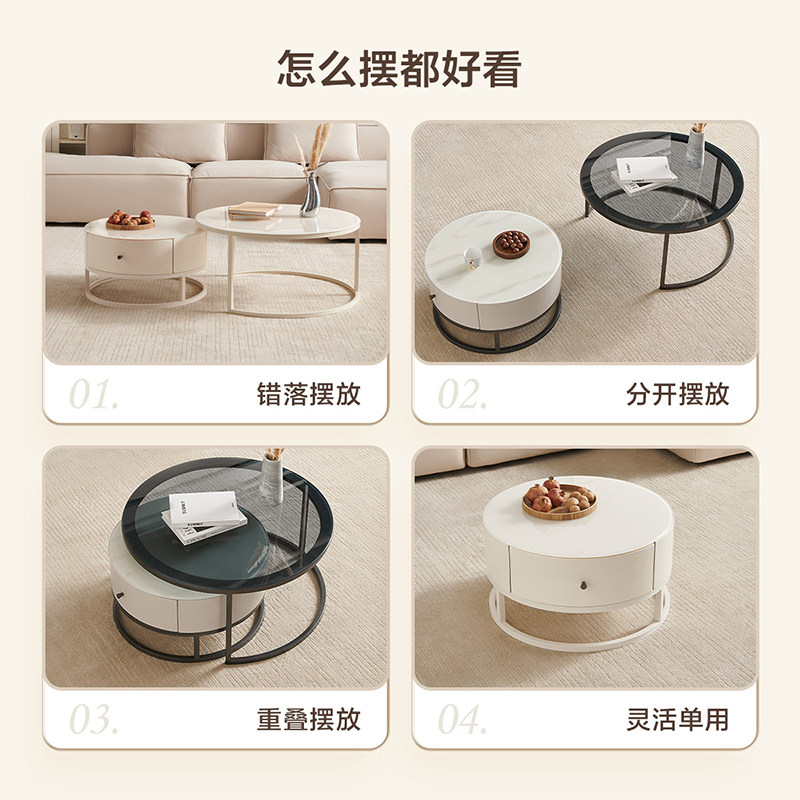 怎么摆都好看

01.
错落摆放

02.
分开摆放

03.
重叠摆放

04.
灵活单用