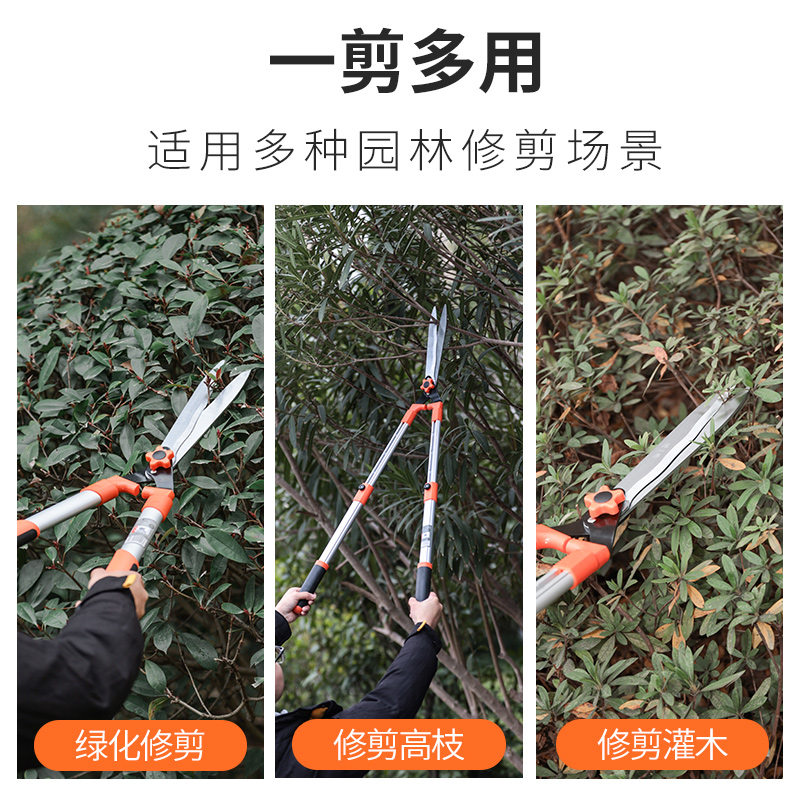 一剪多用

适用多种园林修剪场景

绿化修剪

修剪高枝

修剪灌木