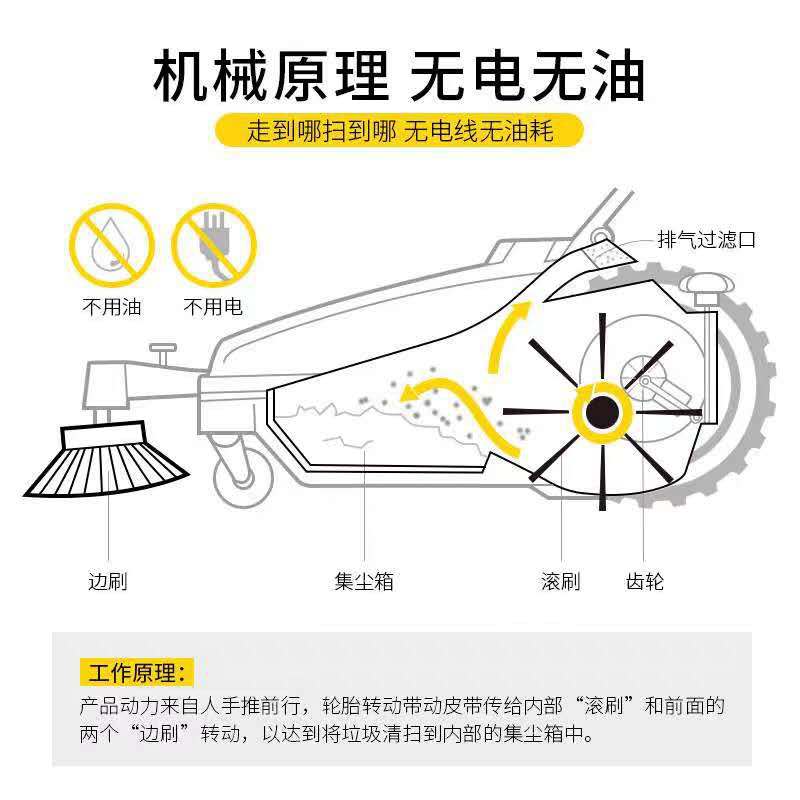 机械原理 无电无油

走到哪扫到哪 无电线无油耗

不用油

不用电

排气过滤口

边刷

集尘箱

滚刷

齿轮

工作原理：

产品动力来自人手推前行，轮胎转动带动皮带传给内部“滚刷”和前面的两个“边刷”转动，以达到将垃圾清扫到内部的集尘箱中。