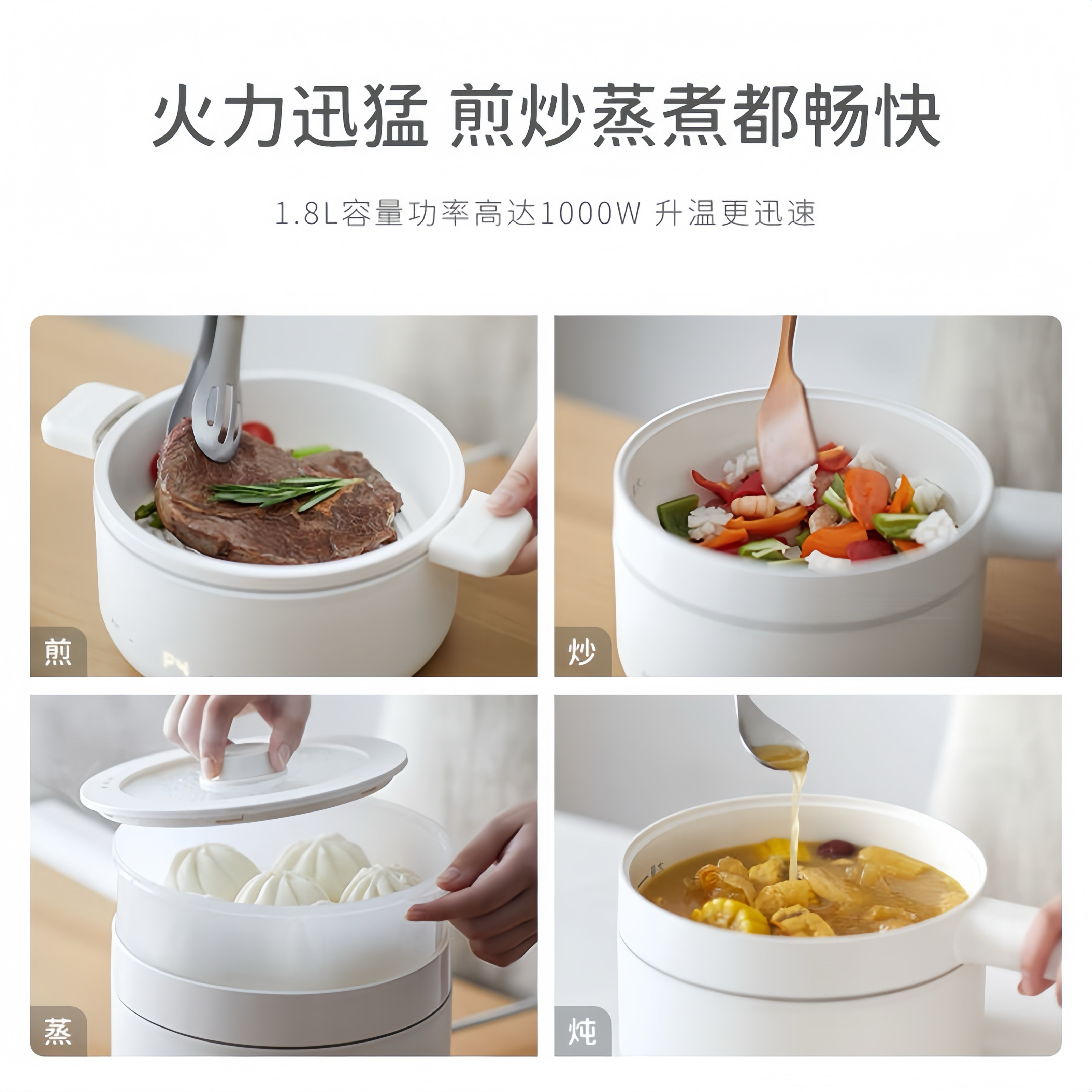 火力迅猛 煎炒蒸煮都畅快

1.8L容量功率高达1000W 升温更迅速

煎

P4

炒

蒸

炖