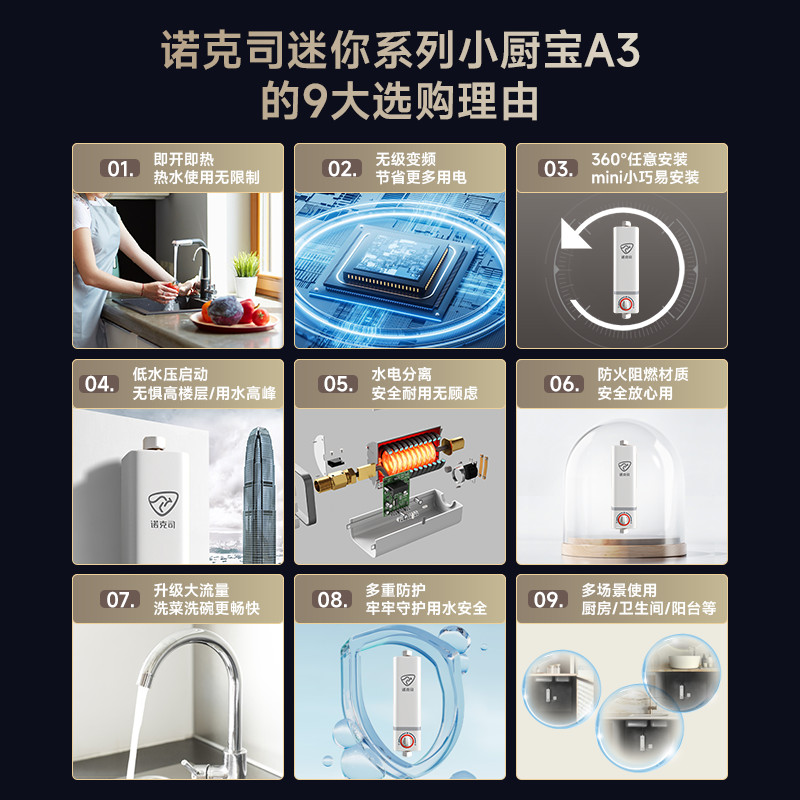 诺克司迷你系列小厨宝A3
的9大选购理由

01. 即开即热
热水使用无限制

02. 无级变频
节省更多用电

03. 360°任意安装
mini小巧易安装

诺克司

04. 低水压启动
无惧高楼层/用水高峰

诺克司

05. 水电分离
安全耐用无顾虑

06. 防火阻燃材质
安全放心用

诺克司

07. 升级大流量
洗菜洗碗更畅快

08. 多重防护
牢牢守护用水安全

诺克司

09. 多场景使用
厨房/卫生间/阳台等