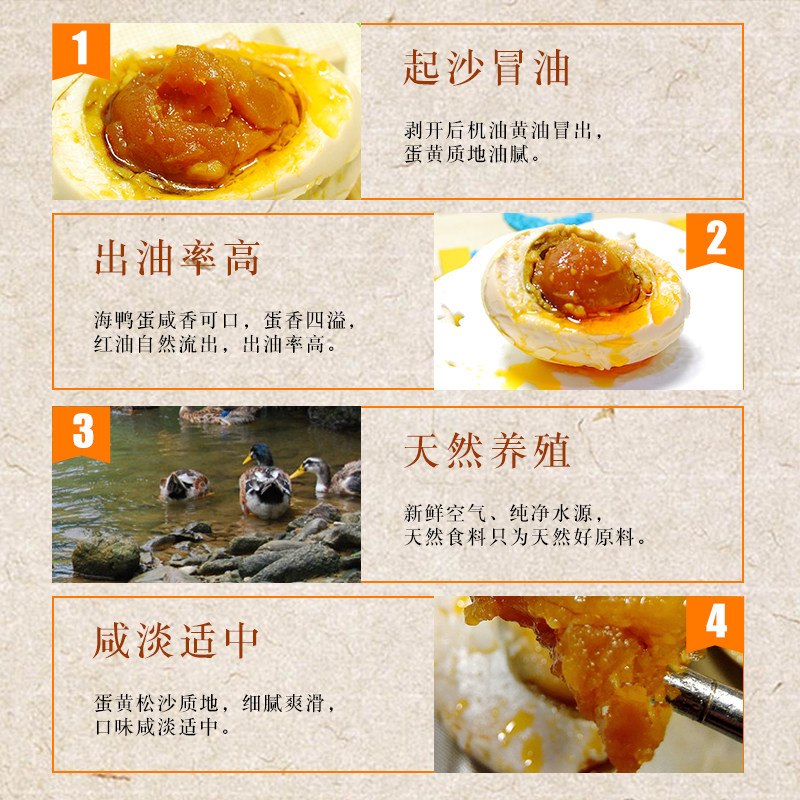 1

起沙冒油

剥开后机油黄油冒出，蛋黄质地油腻。

出油率高

海鸭蛋咸香可口，蛋香四溢，红油自然流出，出油率高。

2

3

天然养殖

新鲜空气、纯净水源，天然食料只为天然好原料。

咸淡适中

蛋黄松沙质地，细腻爽滑，口味咸淡适中。

4