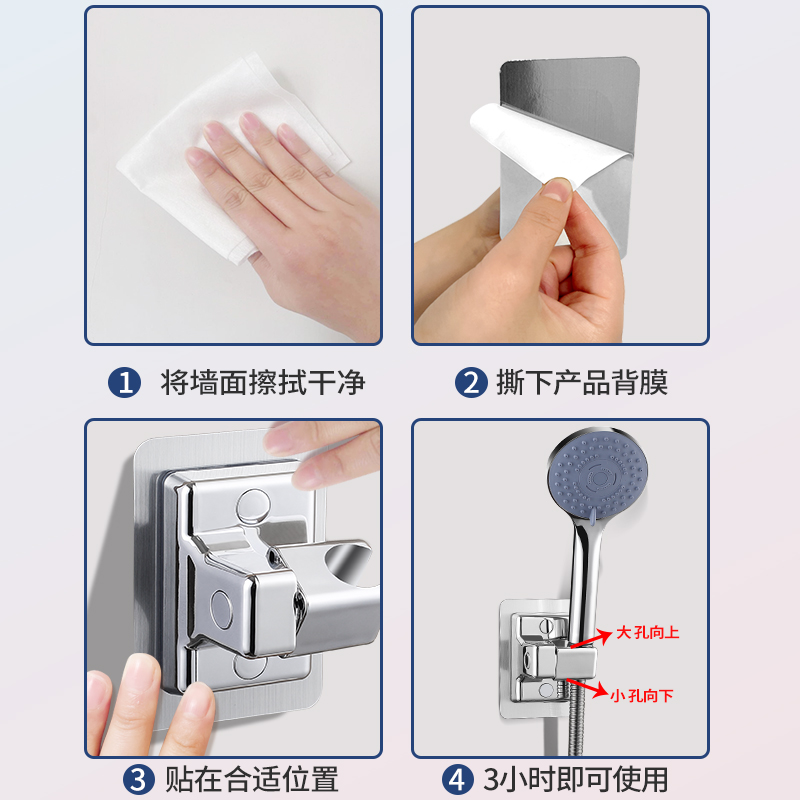 1 将墙面擦拭干净

2 撕下产品背膜

3 贴在合适位置

大孔向上
小孔向下

4 3小时即可使用