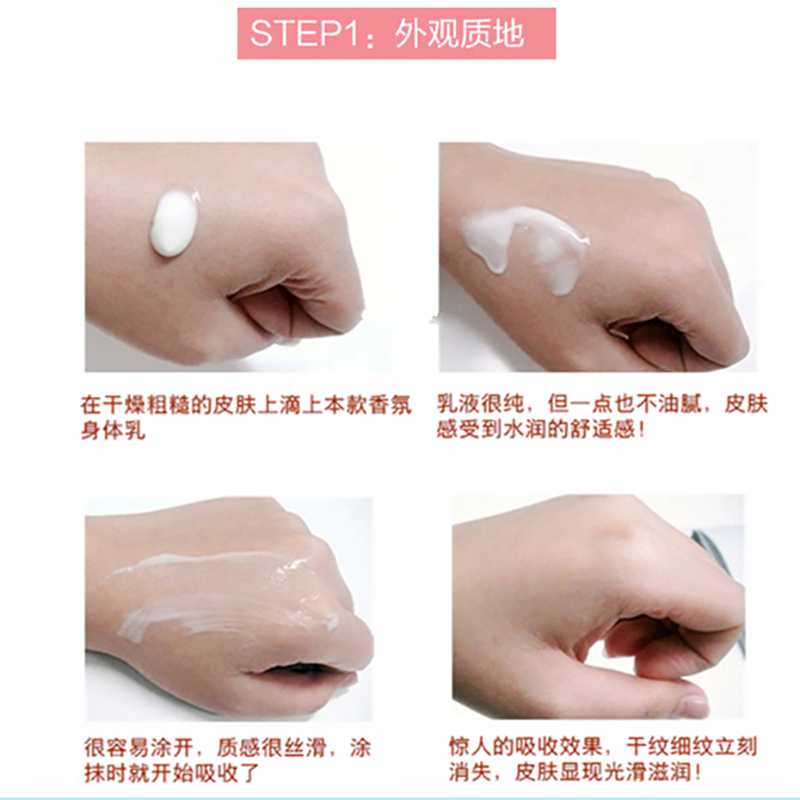 STEP1：外观质地

在干燥粗糙的皮肤上滴上本款香氛身体乳

乳液很纯，但一点也不油腻，皮肤感受到水润的舒适感！

很容易涂开，质感很丝滑，涂抹时就开始吸收了

惊人的吸收效果，干纹细纹立刻消失，皮肤显现光滑滋润！