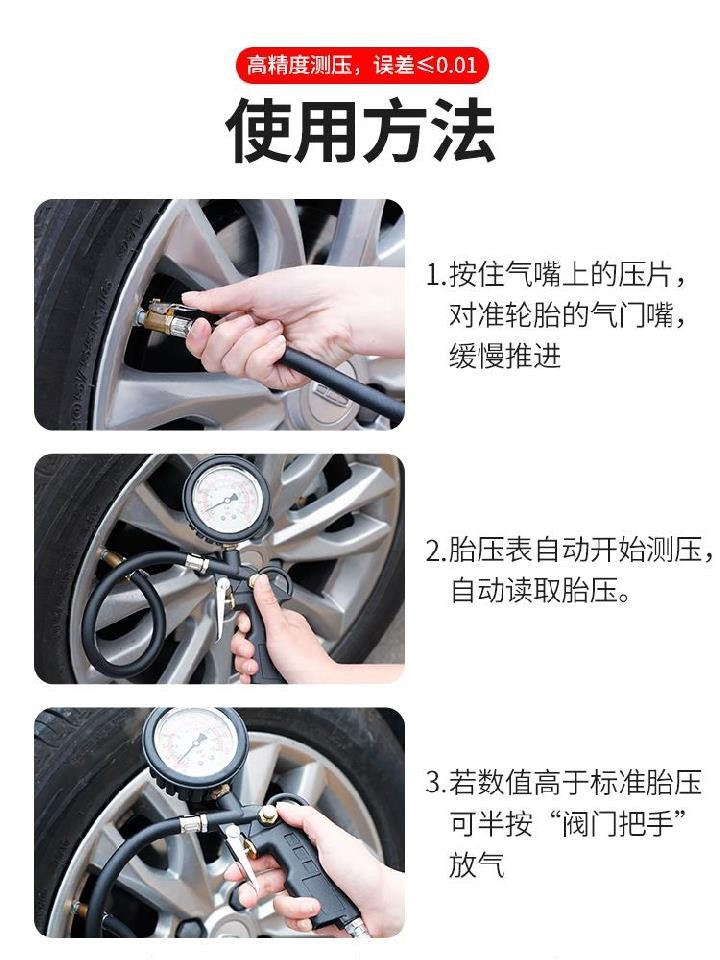 高精度测压，误差≤0.01

使用方法

1.按住气嘴上的压片，对准轮胎的气门嘴，缓慢推进

2.胎压表自动开始测压，自动读取胎压。

3.若数值高于标准胎压可半按“阀门把手”放气