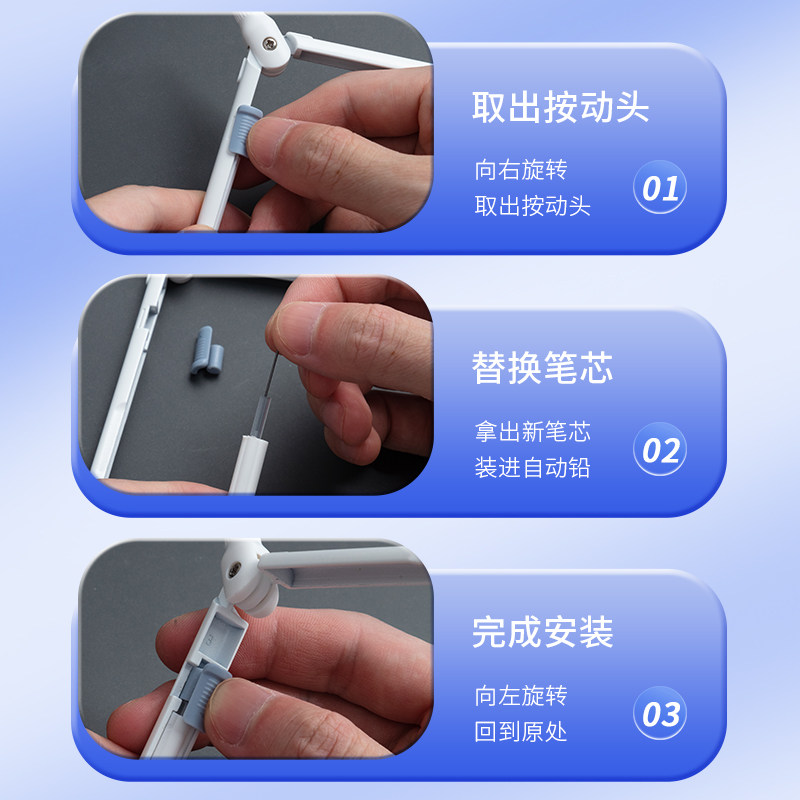 取出按动头

向右旋转
取出按动头

01

替换笔芯

拿出新笔芯
装进自动铅

02

完成安装

向左旋转
回到原处

03