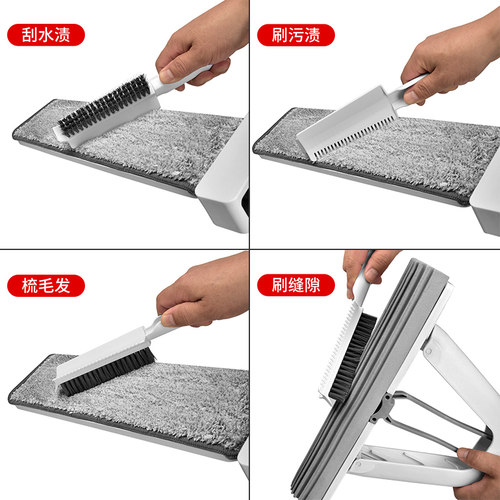 刮水渍

刷污渍

梳毛发

刷缝隙