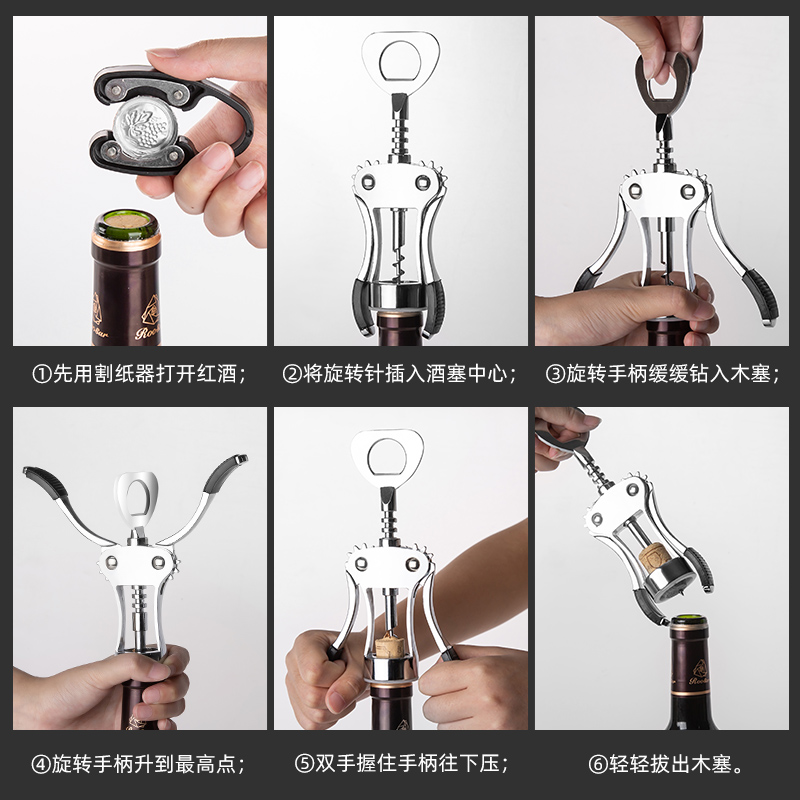 ①先用割纸器打开红酒；

②将旋转针插入酒塞中心；

③旋转手柄缓缓钻入木塞；

④旋转手柄升到最高点；

⑤双手握住手柄往下压；

⑥轻轻拔出木塞。