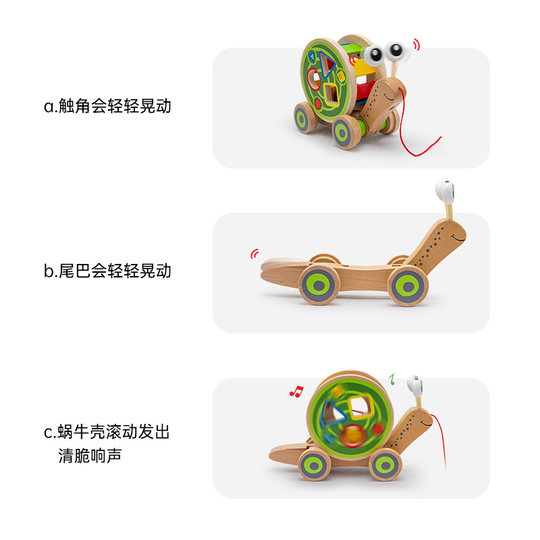 a.触角会轻轻晃动

b.尾巴会轻轻晃动

c.蜗牛壳滚动发出清脆响声