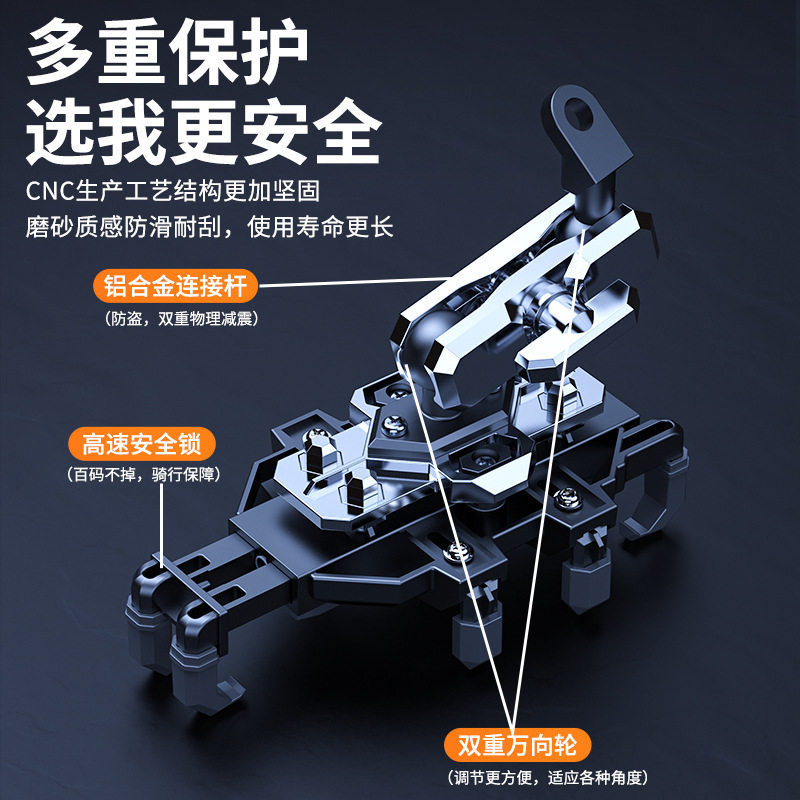 多重保护
选我更安全

CNC生产工艺结构更加坚固
磨砂质感防滑耐刮，使用寿命更长

铝合金连接杆
（防盗，双重物理减震）

高速安全锁
（百码不掉，骑行保障）

双重万向轮
（调节更方便，适应各种角度）