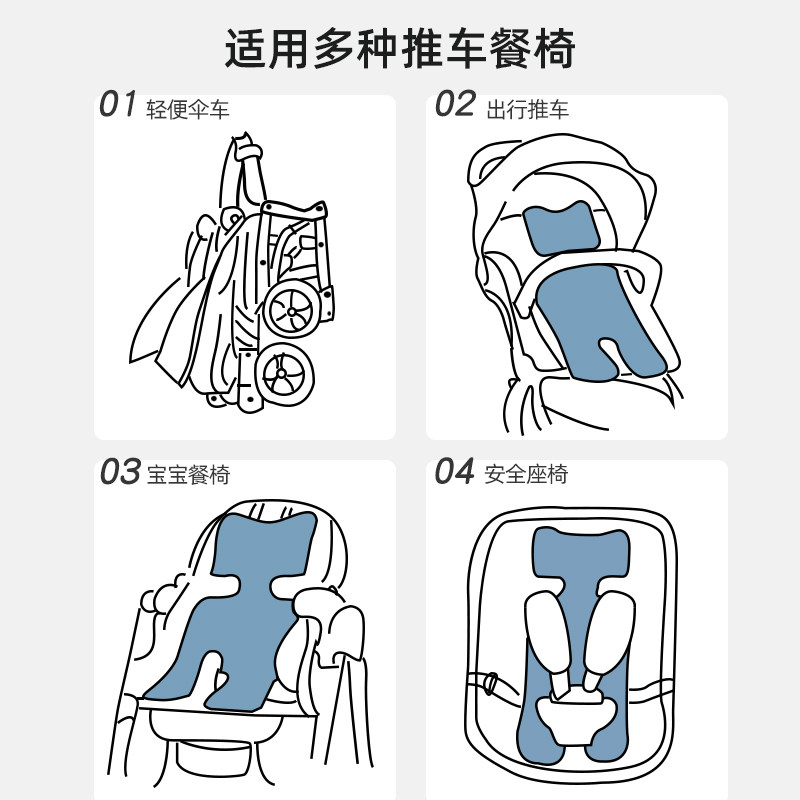 适用多种推车餐椅

01 轻便伞车

02 出行推车

03 宝宝餐椅

04 安全座椅