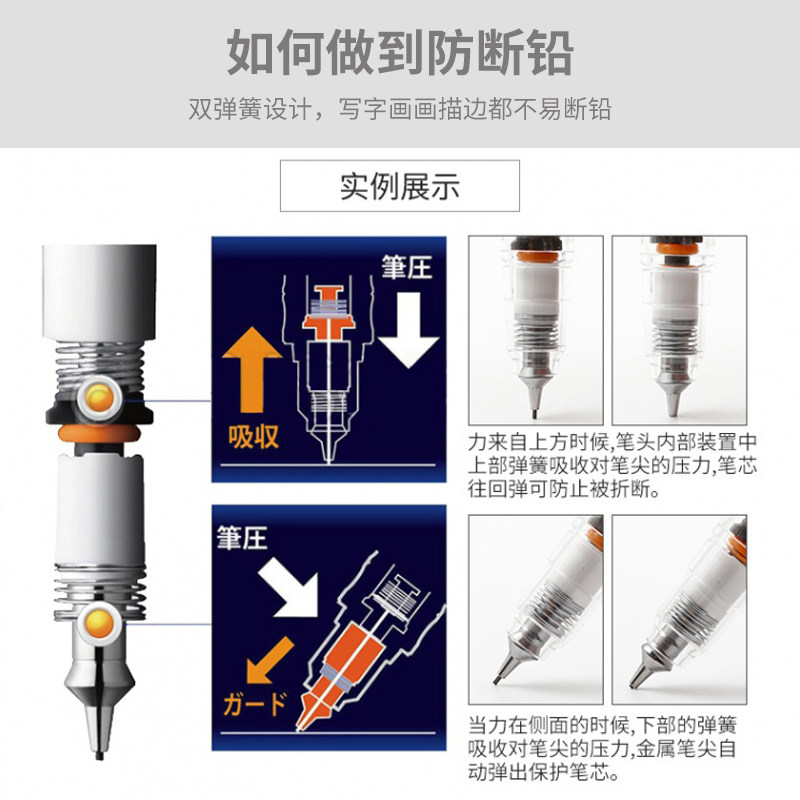 如何做到防断铅

双弹簧设计，写字画画描边都不易断铅

实例展示

筆圧

吸収

力来自上方时候,笔头内部装置中上部弹簧吸收对笔尖的压力,笔芯往回弹可防止被折断。

筆圧

ガード

当力在侧面的时候,下部的弹簧吸收对笔尖的压力,金属笔尖自动弹出保护笔芯。