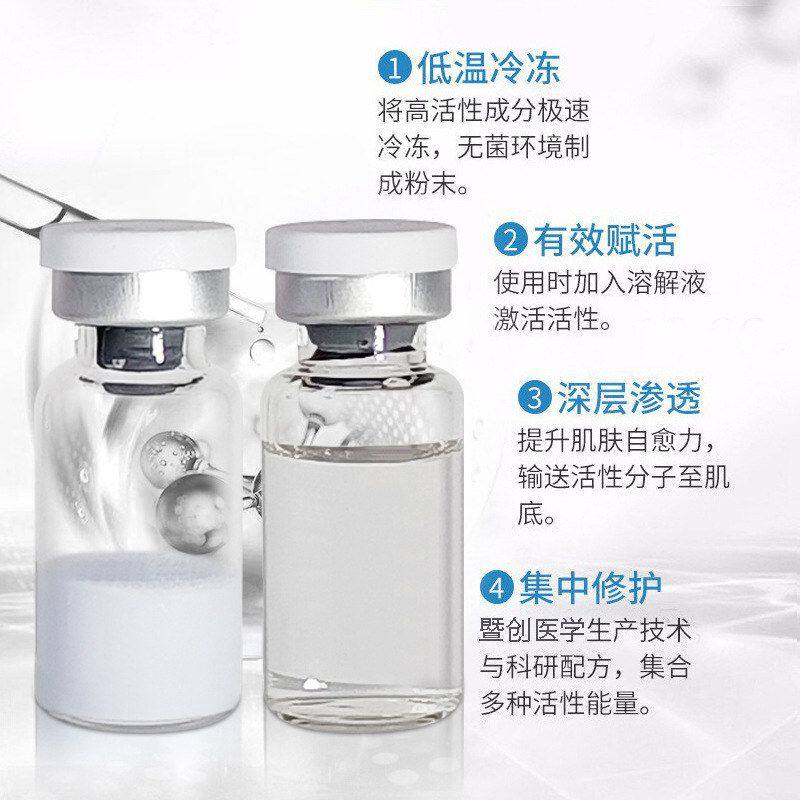 1 低温冷冻
将高活性成分极速冷冻，无菌环境制成粉末。

2 有效赋活
使用时加入溶解液激活活性。

3 深层渗透
提升肌肤自愈力，输送活性分子至肌底。

4 集中修护
暨创医学生产技术与科研配方，集合多种活性能量。