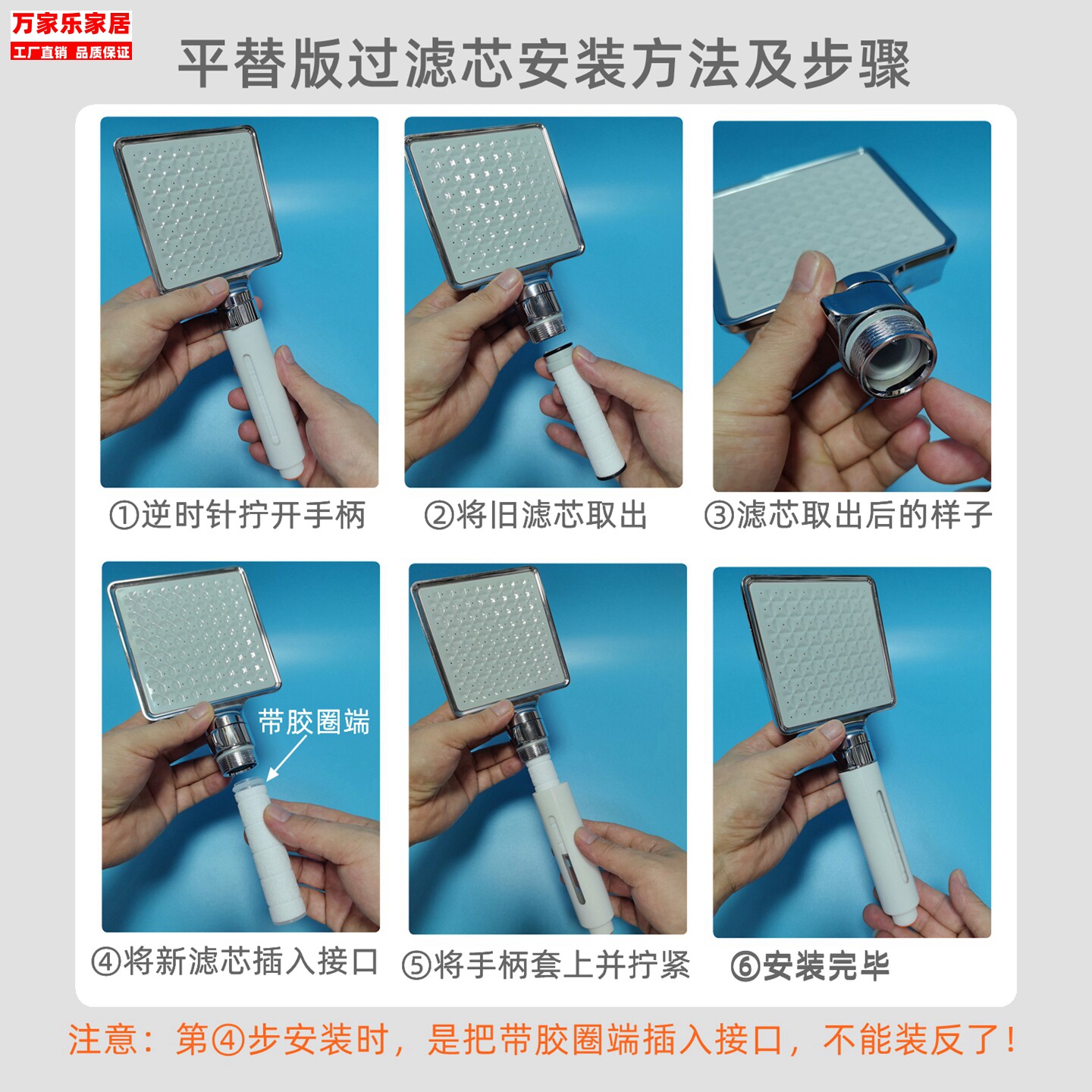 万家乐家居
工厂直销 品质保证

平替版过滤芯安装方法及步骤

①逆时针拧开手柄

②将旧滤芯取出

③滤芯取出后的样子

带胶圈端

④将新滤芯插入接口

⑤将手柄套上并拧紧

⑥安装完毕

注意：第④步安装时，是把带胶圈端插入接口，不能装反了！