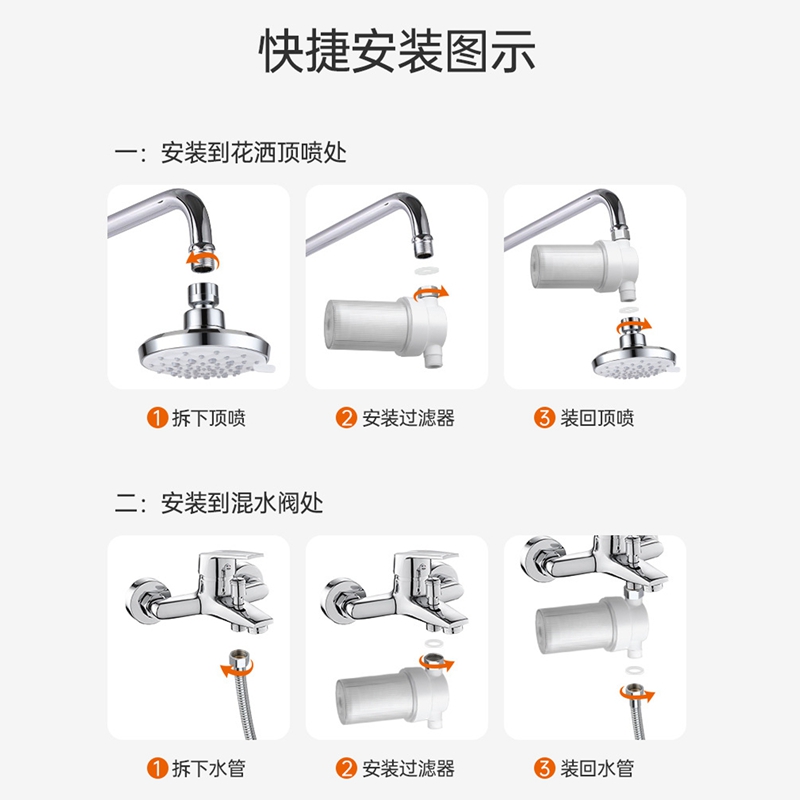 快捷安装图示

一：安装到花洒顶喷处

1 拆下顶喷

2 安装过滤器

3 装回顶喷

二：安装到混水阀处

1 拆下水管

2 安装过滤器

3 装回水管