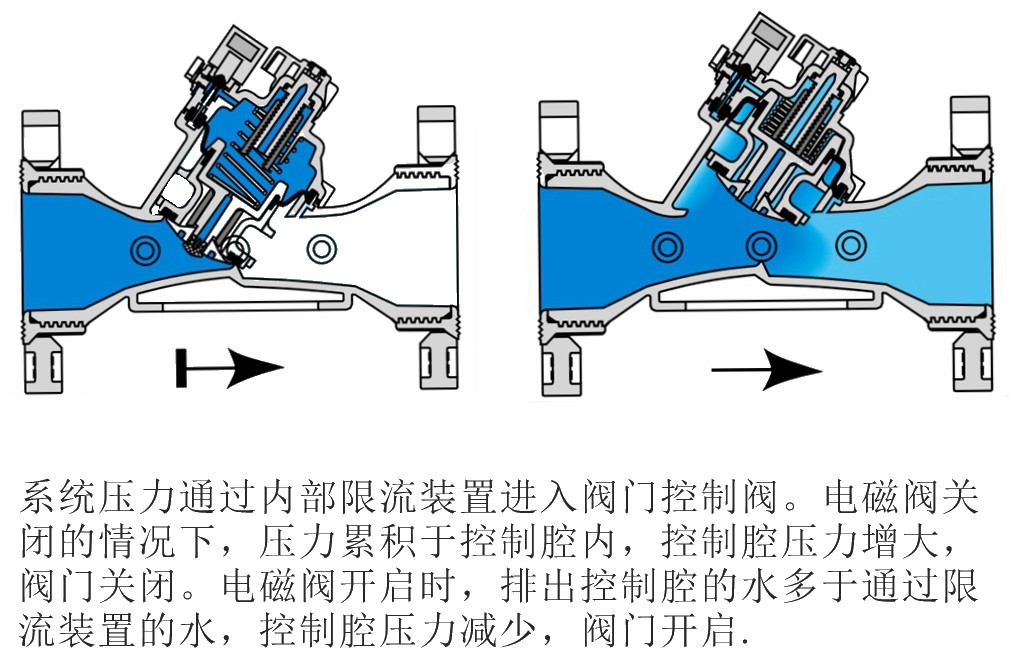 系统压力通过内部限流装置进入阀门控制阀。电磁阀关闭的情况下，压力累积于控制腔内，控制腔压力增大，阀门关闭。电磁阀开启时，排出控制腔的水多于通过限流装置的水，控制腔压力减少，阀门开启.